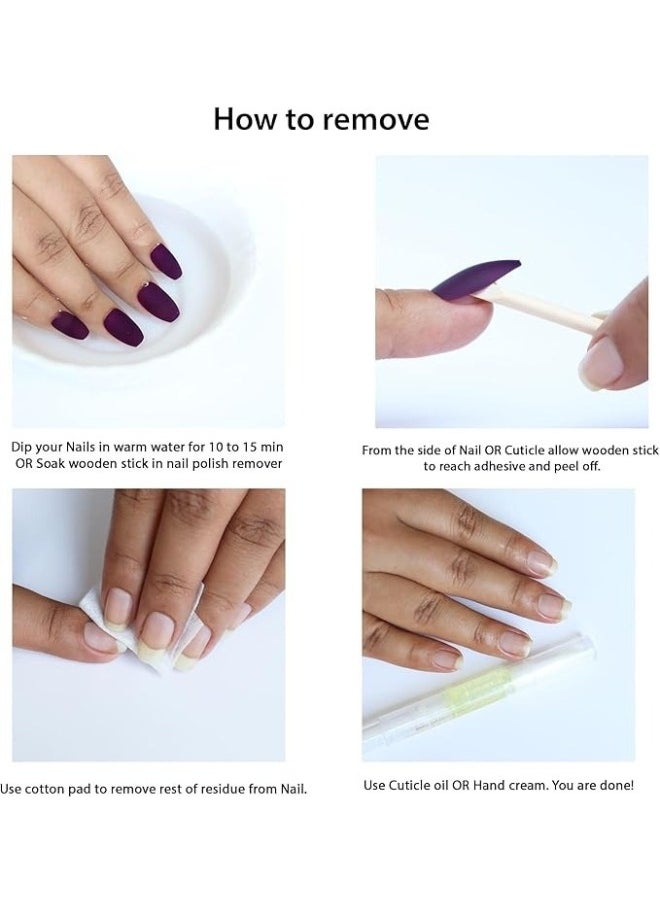 How to remove

Dip your Nails in warm water for 10 to 15 min OR Soak wooden stick in nail polish remover

From the side of Nail OR Cuticle allow wooden stick to reach adhesive and peel off.

Use cotton pad to remove rest of residue from Nail.

Use Cuticle oil OR Hand cream. You are done!