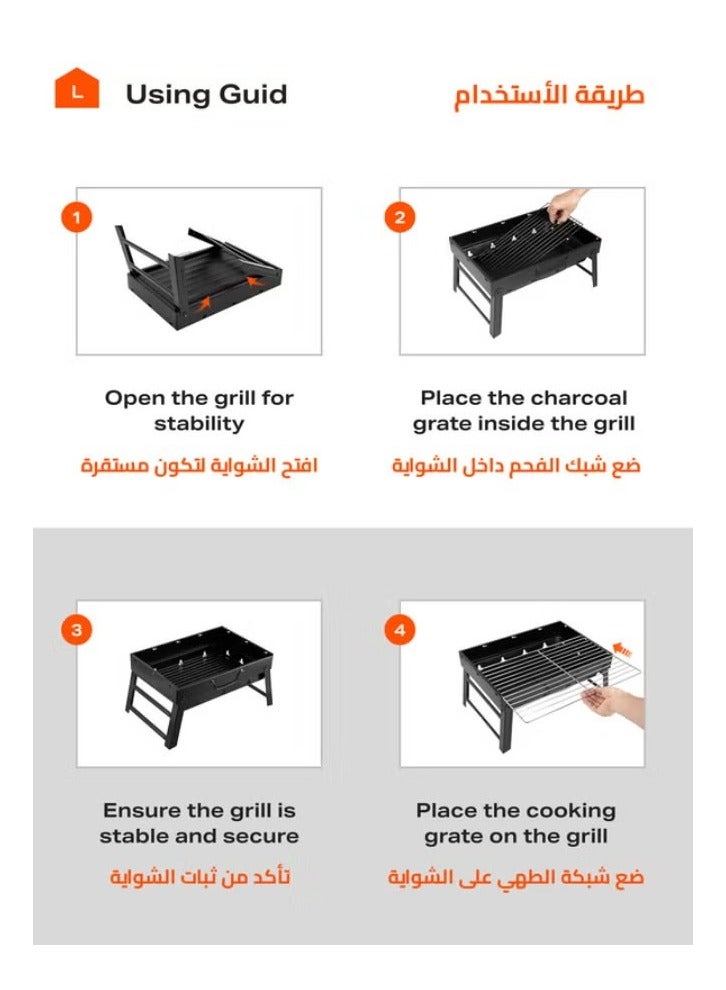 L

Using Guid

طريقة الأستخدام

1

Open the grill for stability

افتح الشواية لتكون مستقرة

2

Place the charcoal grate inside the grill

ضع شبك الفحم داخل الشواية

3

Ensure the grill is stable and secure

تأكد من ثبات الشواية

4

Place the cooking grate on the grill

ضع شبكة الطهي على الشواية