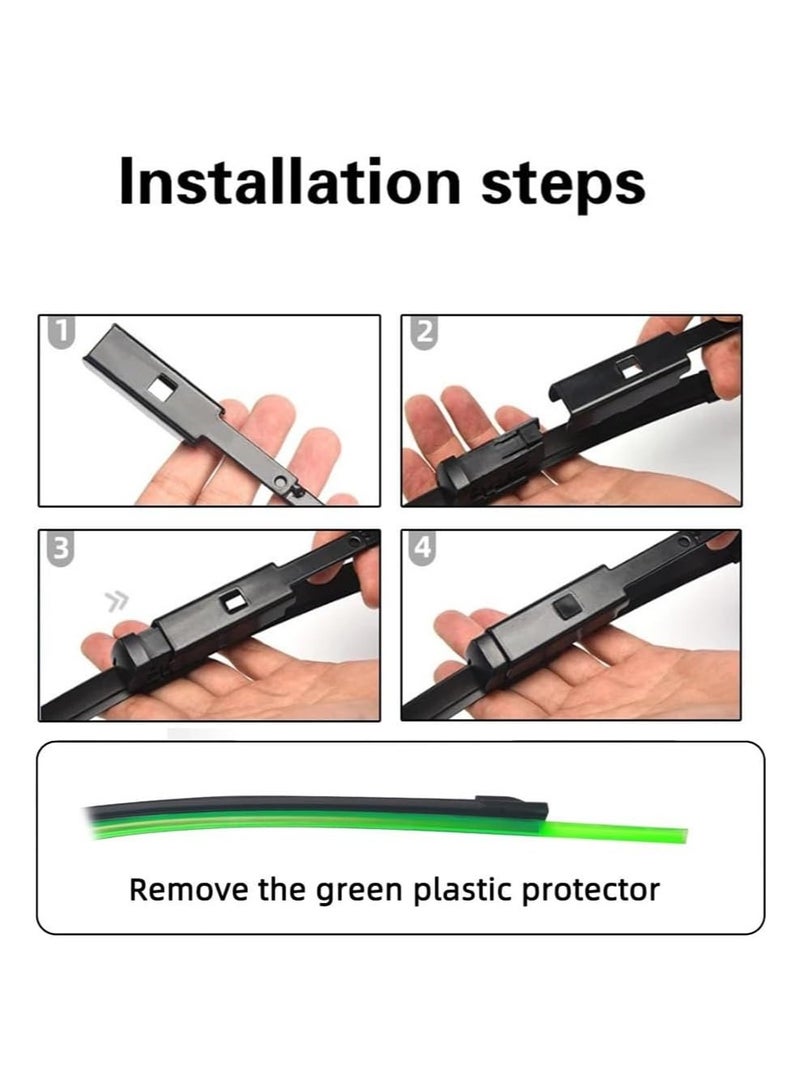 Installation steps

1

2

3

4

Remove the green plastic protector