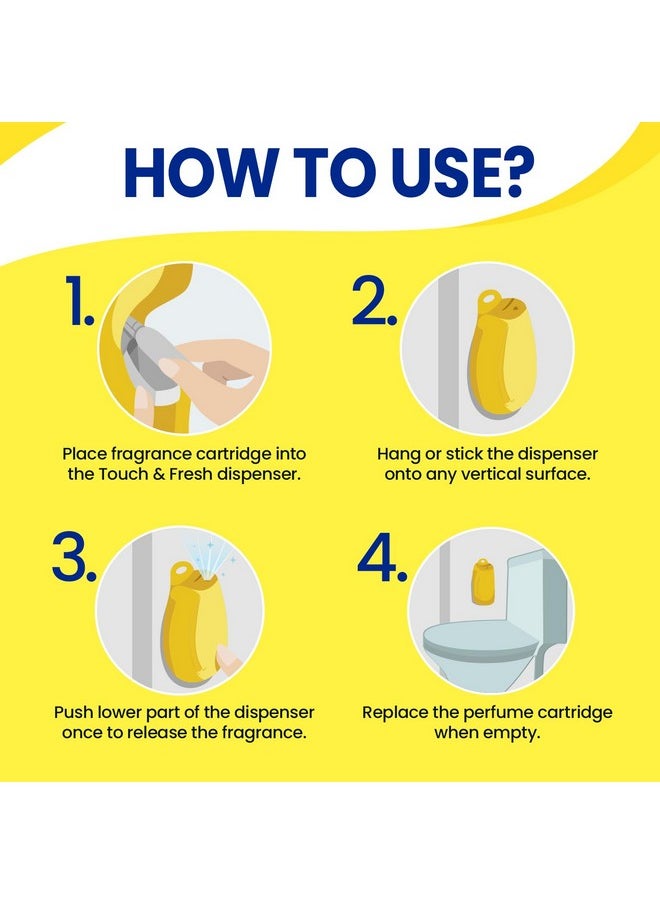 HOW TO USE?

1.

Place fragrance cartridge into the Touch & Fresh dispenser.

2.

Hang or stick the dispenser onto any vertical surface.

3.

Push lower part of the dispenser once to release the fragrance.

4.

Replace the perfume cartridge when empty.