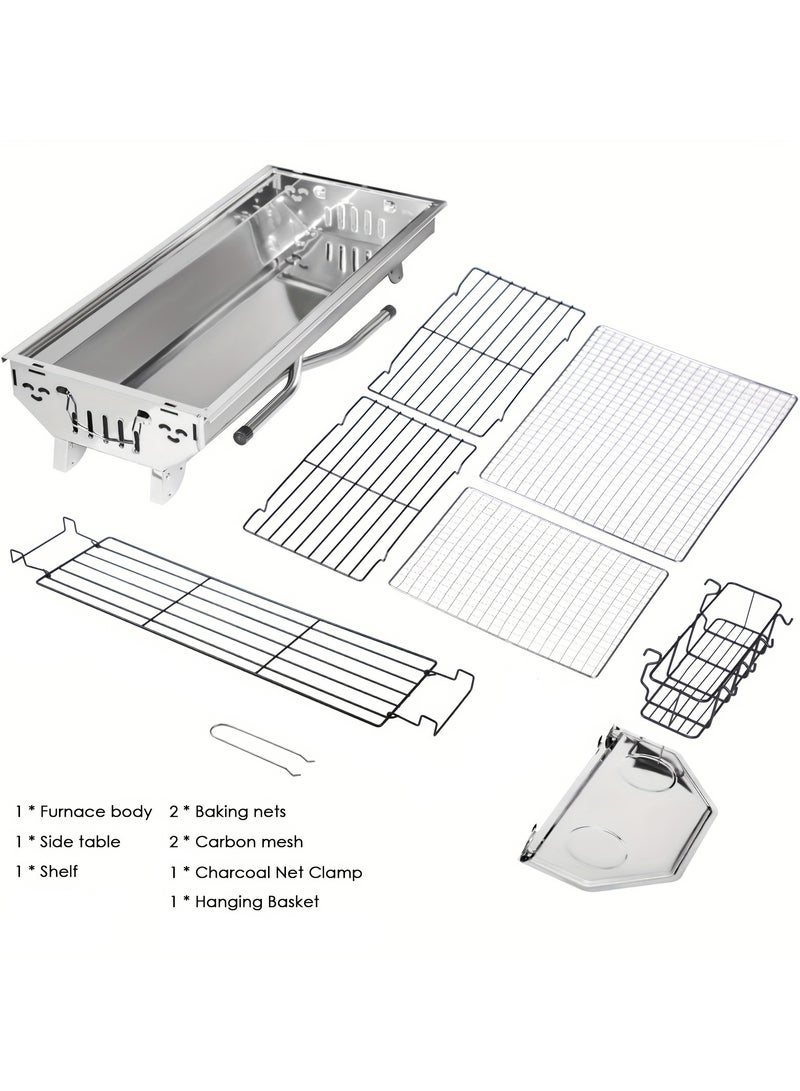 1 * Furnace body
1 * Side table
1 * Shelf

2 * Baking nets
2 * Carbon mesh
1 * Charcoal Net Clamp
1 * Hanging Basket