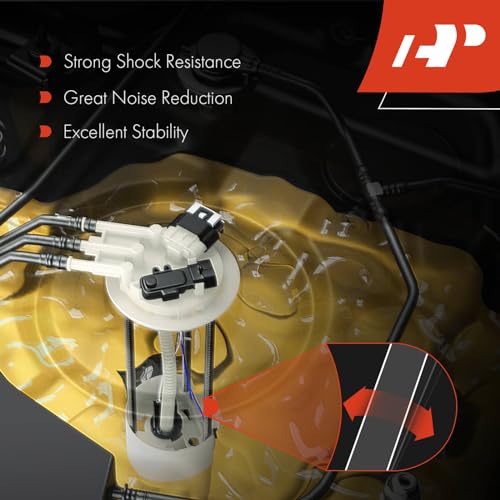 Strong Shock Resistance

Great Noise Reduction

Excellent Stability

AP