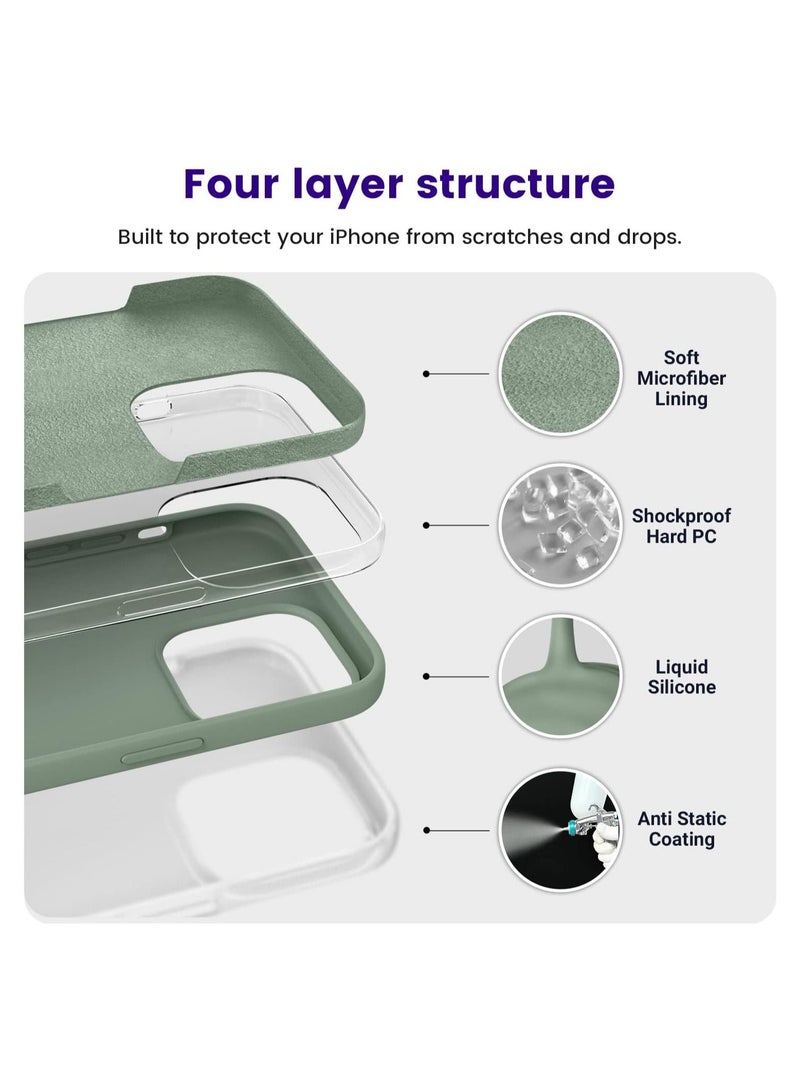 Four layer structure

Built to protect your iPhone from scratches and drops.

Soft Microfiber Lining

Shockproof Hard PC

Liquid Silicone

Anti Static Coating