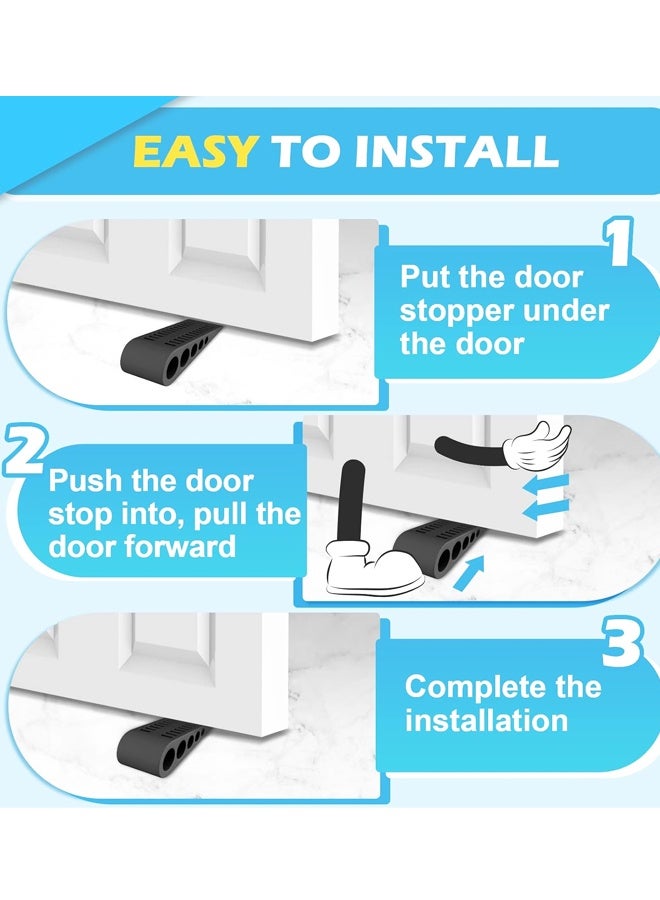 EASY TO INSTALL

1
Put the door stopper under the door

2
Push the door stop into, pull the door forward

3
Complete the installation