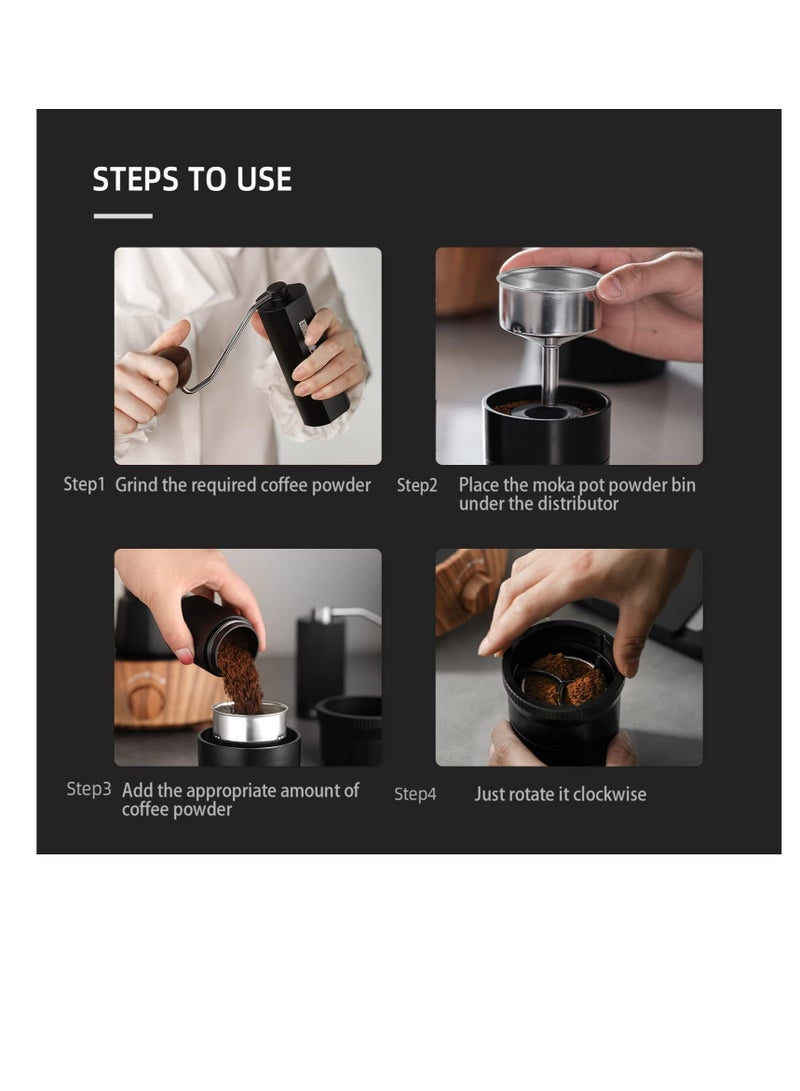 STEPS TO USE

Step1 Grind the required coffee powder

Step2 Place the moka pot powder bin under the distributor

Step3 Add the appropriate amount of coffee powder

Step4 Just rotate it clockwise