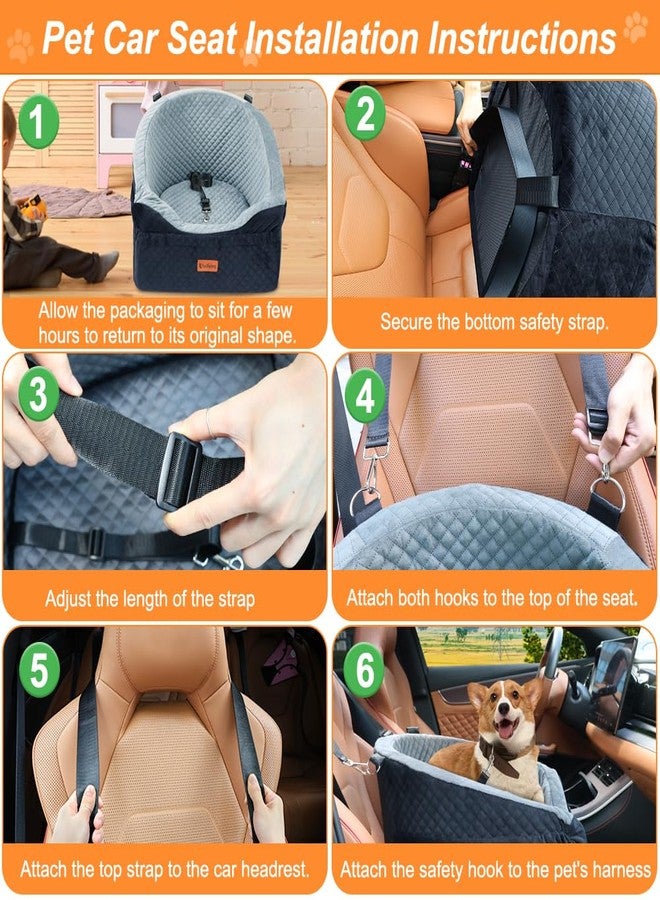 Pet Car Seat Installation Instructions

1
Allow the packaging to sit for a few hours to return to its original shape.

2
Secure the bottom safety strap.

3
Adjust the length of the strap

4
Attach both hooks to the top of the seat.

5
Attach the top strap to the car headrest.

6
Attach the safety hook to the pet's harness