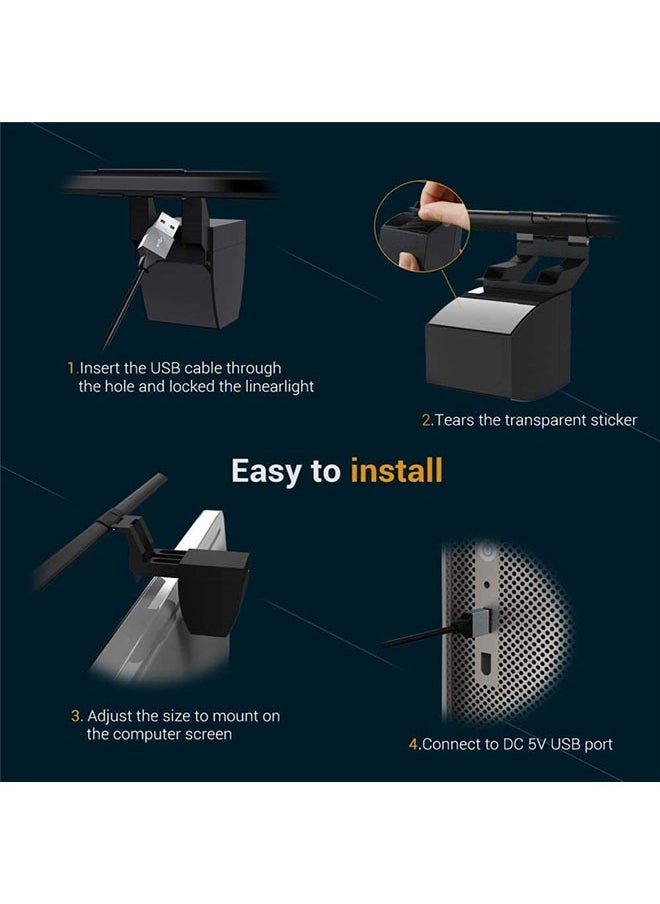 1.Insert the USB cable through the hole and locked the linearlight

2.Tears the transparent sticker

Easy to install

3. Adjust the size to mount on the computer screen

4.Connect to DC 5V USB port