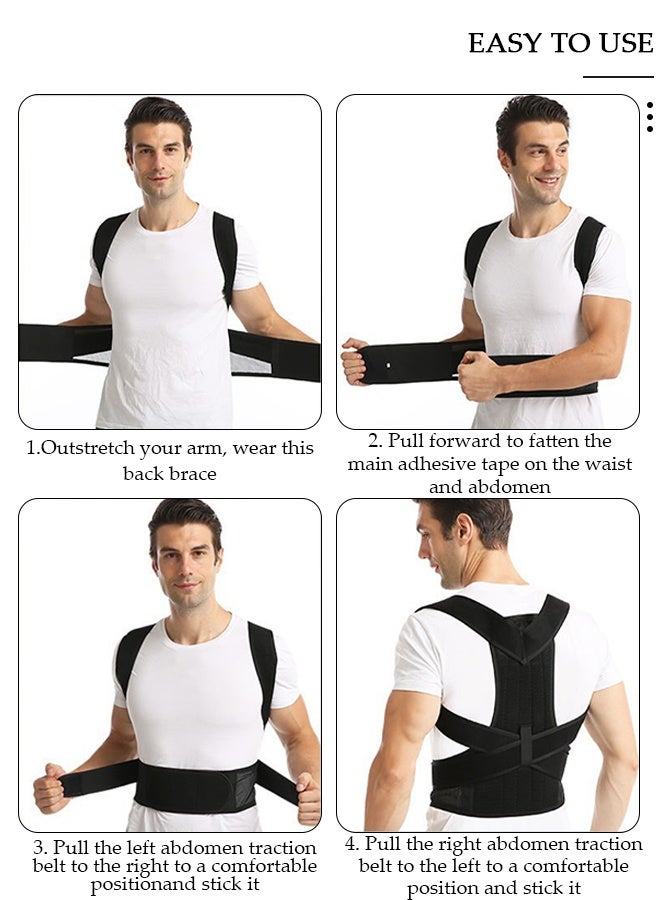 EASY TO USE

1.Outstretch your arm, wear this back brace

2. Pull forward to fatten the main adhesive tape on the waist and abdomen

3. Pull the left abdomen traction belt to the right to a comfortable positionand stick it

4. Pull the right abdomen traction belt to the left to a comfortable position and stick it