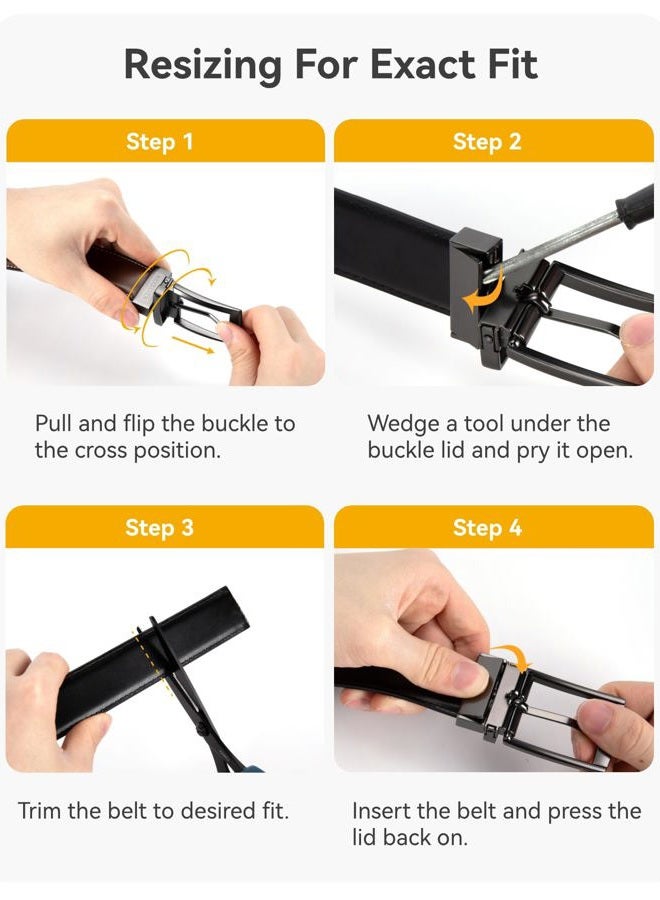 Resizing For Exact Fit

Step 1

Pull and flip the buckle to the cross position.

Step 2

Wedge a tool under the buckle lid and pry it open.

Step 3

Trim the belt to desired fit.

Step 4

Insert the belt and press the lid back on.