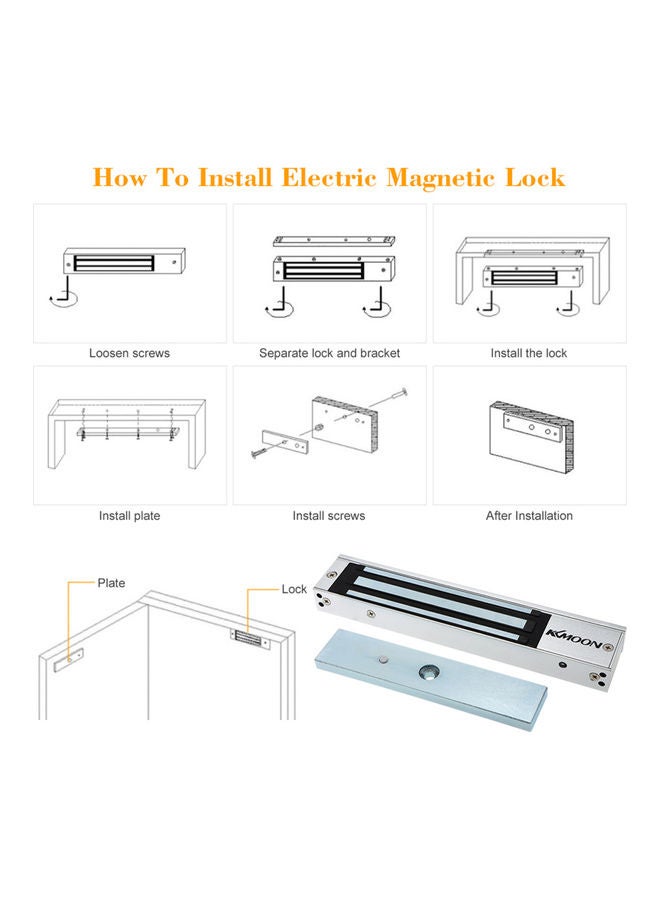 How To Install Electric Magnetic Lock

Loosen screws

Separate lock and bracket

Install the lock

Install plate

Install screws

After Installation

Plate

Lock

KKMOON