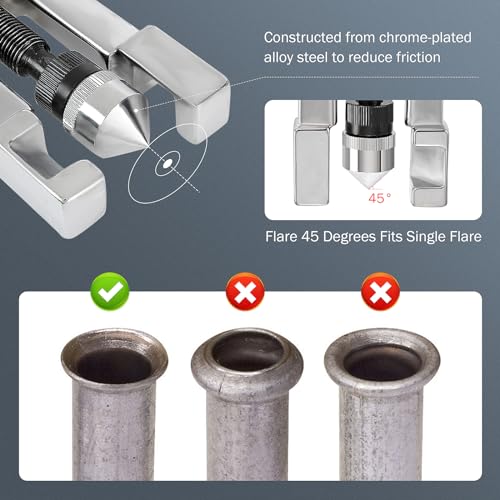 Constructed from chrome-plated alloy steel to reduce friction

45°

Flare 45 Degrees Fits Single Flare