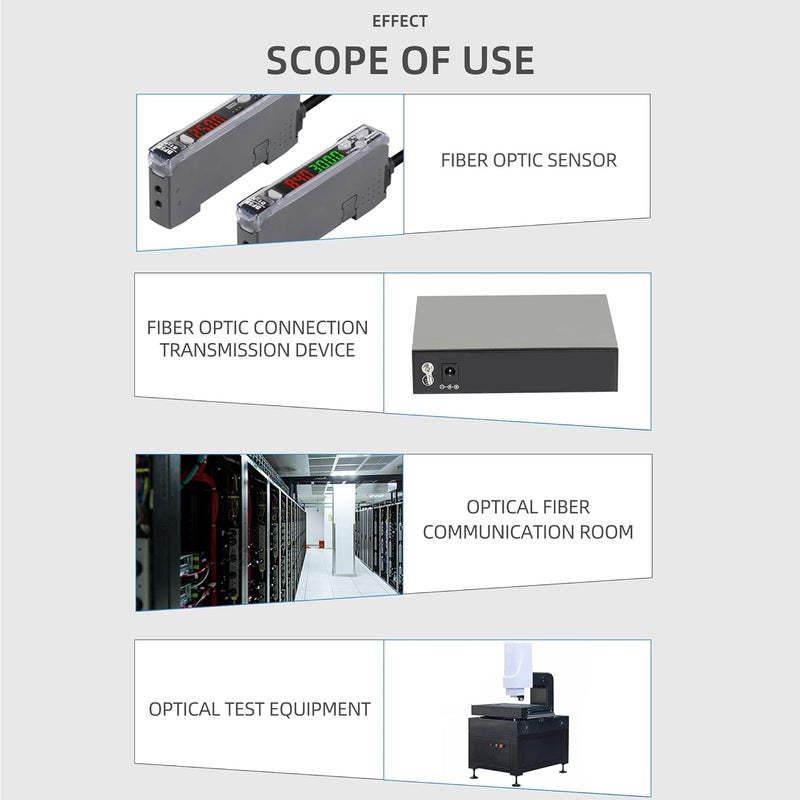 EFFECT

SCOPE OF USE

2500

840 3000

FIBER OPTIC SENSOR

FIBER OPTIC CONNECTION TRANSMISSION DEVICE

OPTICAL FIBER COMMUNICATION ROOM

OPTICAL TEST EQUIPMENT