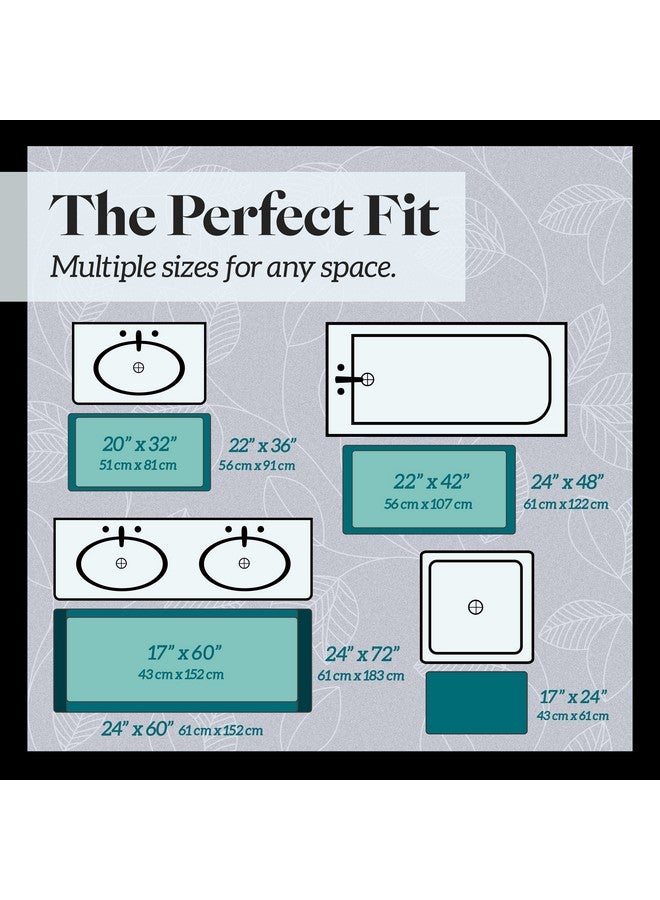 The Perfect Fit

Multiple sizes for any space.

20" x 32"
51 cm x 81 cm

22" x 36"
56 cm x 91 cm

22" x 42"
56 cm x 107 cm

24" x 48"
61 cm x 122 cm

17" x 60"
43 cm x 152 cm

24" x 72"
61 cm x 183 cm

24" x 60" 61 cm x 152 cm

17" x 24"
43 cm x 61 cm