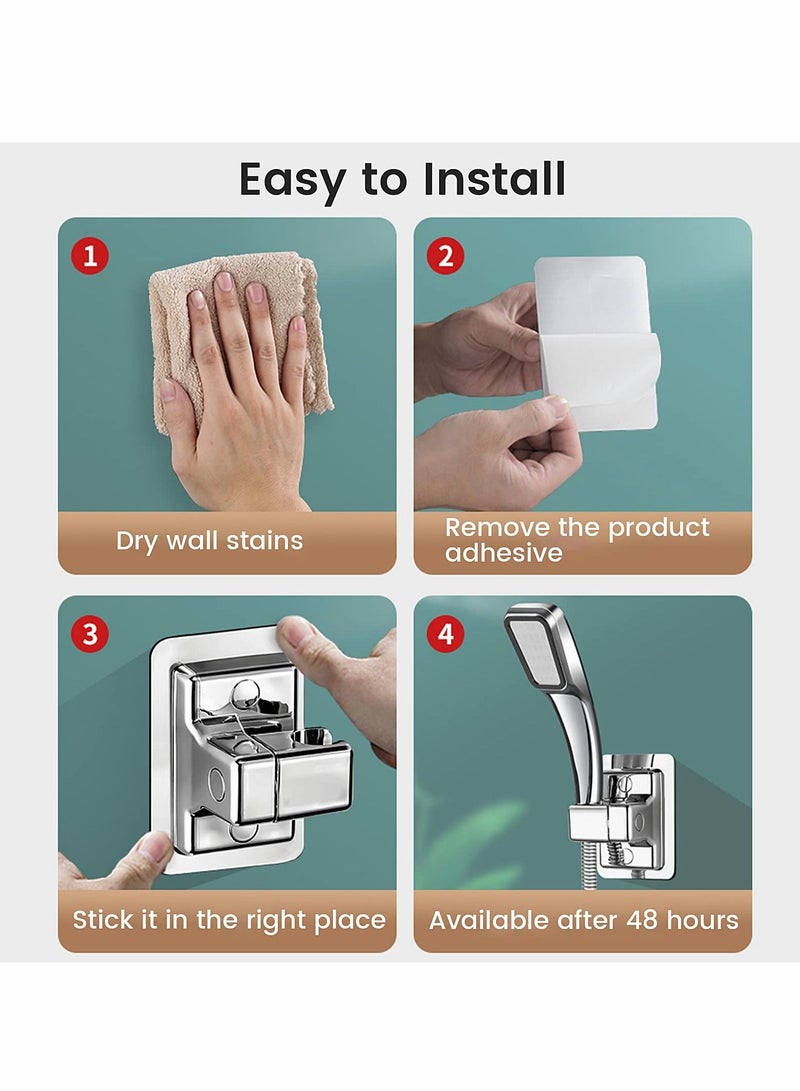 Easy to Install

1

Dry wall stains

2

Remove the product adhesive

3

Stick it in the right place

4

Available after 48 hours