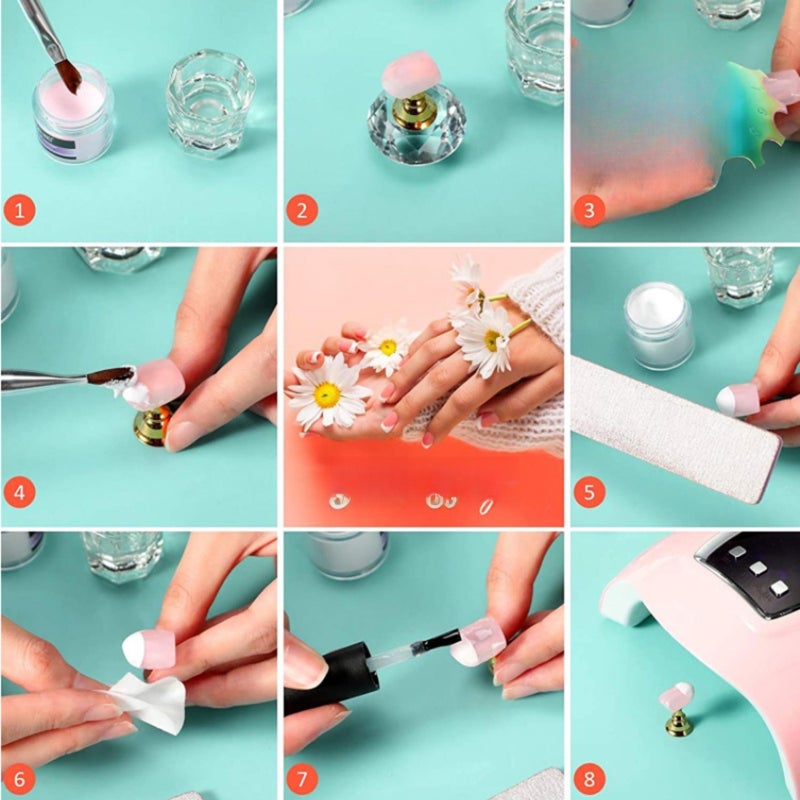 1

2

3

4

5

6

7

8