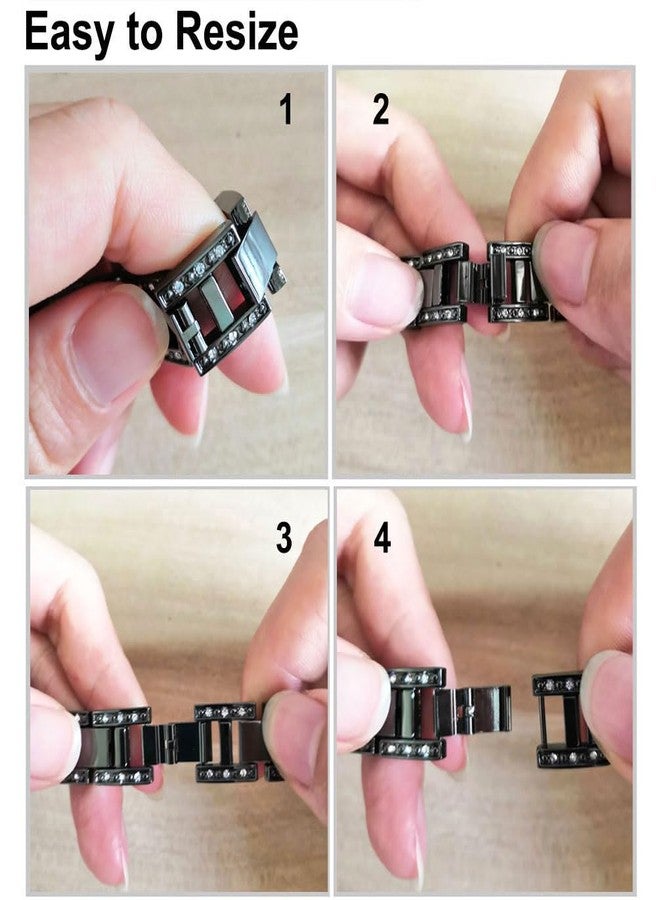 Easy to Resize

1

2

3

4