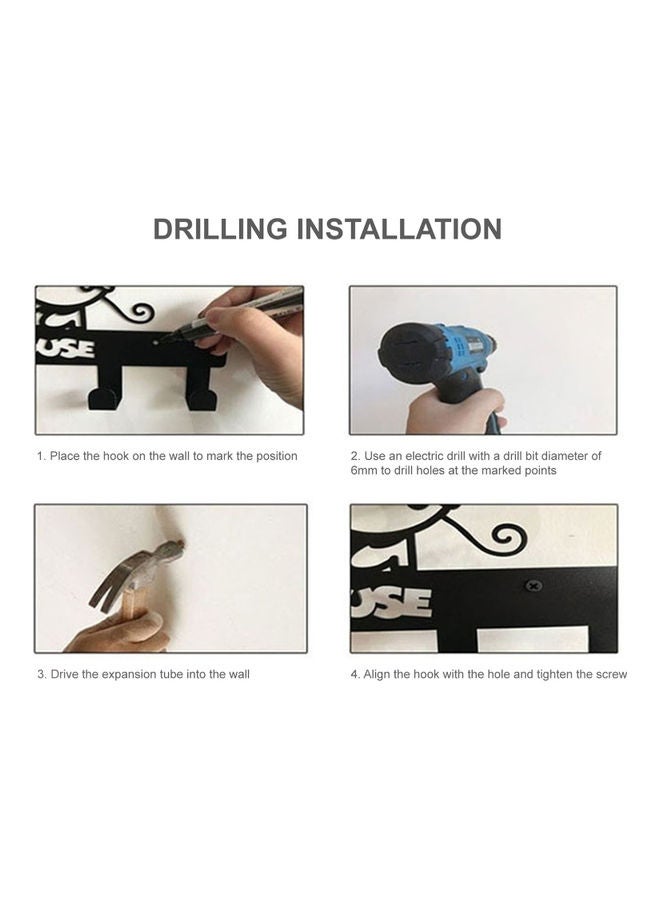 DRILLING INSTALLATION

USE

1. Place the hook on the wall to mark the position

2. Use an electric drill with a drill bit diameter of 6mm to drill holes at the marked points

3. Drive the expansion tube into the wall

USE

4. Align the hook with the hole and tighten the screw