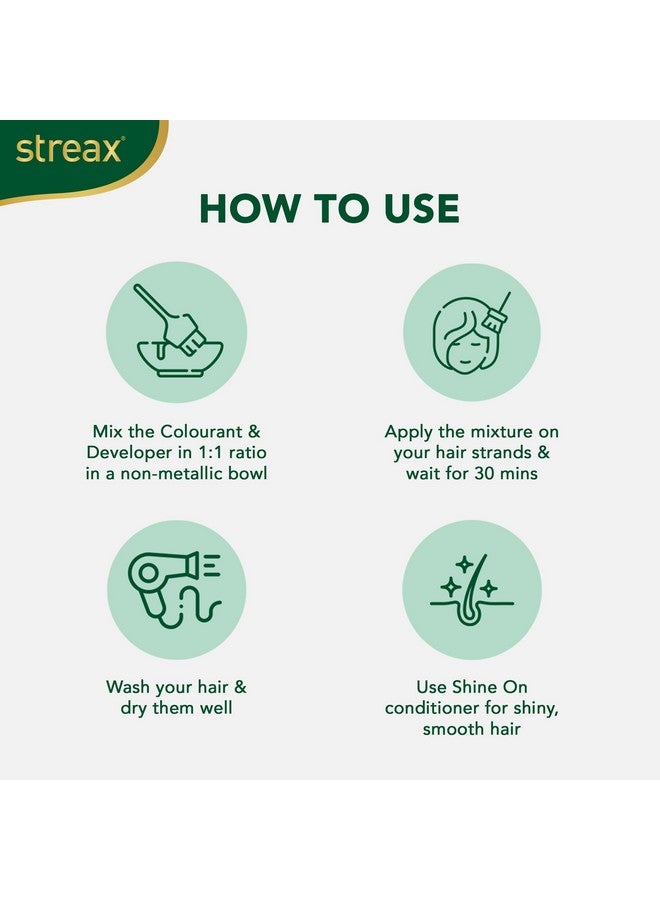 streax®

HOW TO USE

Mix the Colourant & Developer in 1:1 ratio in a non-metallic bowl

Apply the mixture on your hair strands & wait for 30 mins

Wash your hair & dry them well

Use Shine On conditioner for shiny, smooth hair