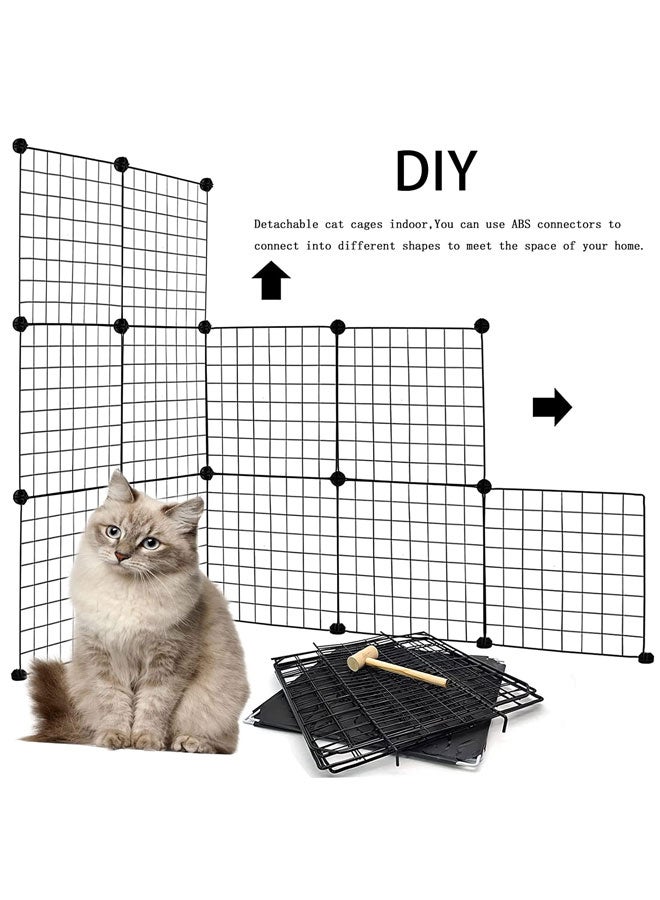 DIY

Detachable cat cages indoor,You can use ABS connectors to connect into different shapes to meet the space of your home.