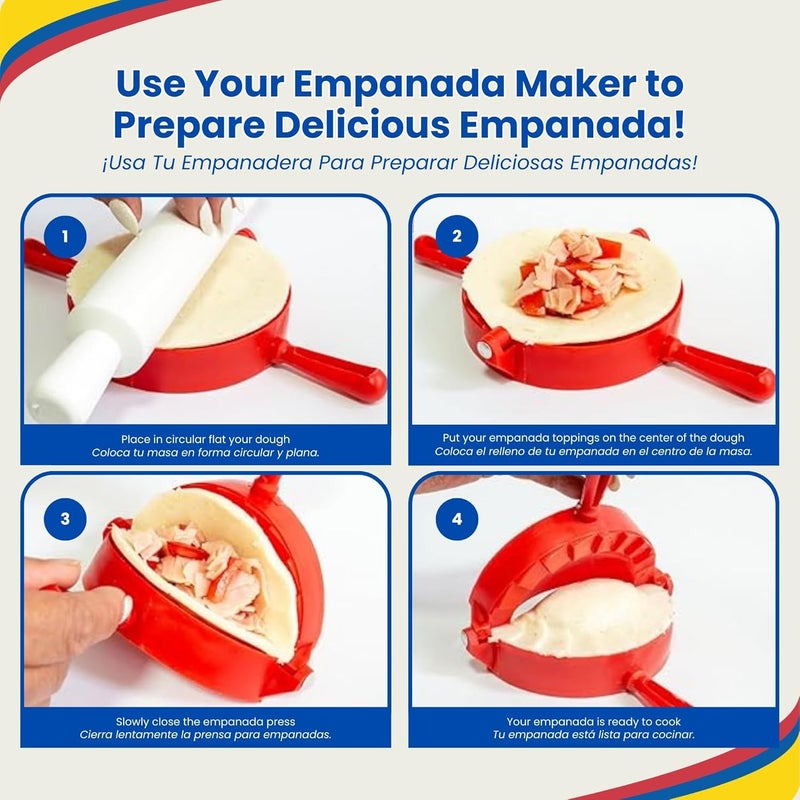 Use Your Empanada Maker to Prepare Delicious Empanada!

¡Usa Tu Empanadera Para Preparar Deliciosas Empanadas!

1

Place in circular flat your dough
Coloca tu masa en forma circular y plana.

2

Put your empanada toppings on the center of the dough
Coloca el relleno de tu empanada en el centro de la masa.

3

Slowly close the empanada press
Cierra lentamente la prensa para empanadas.

4

Your empanada is ready to cook
Tu empanada está lista para cocinar.