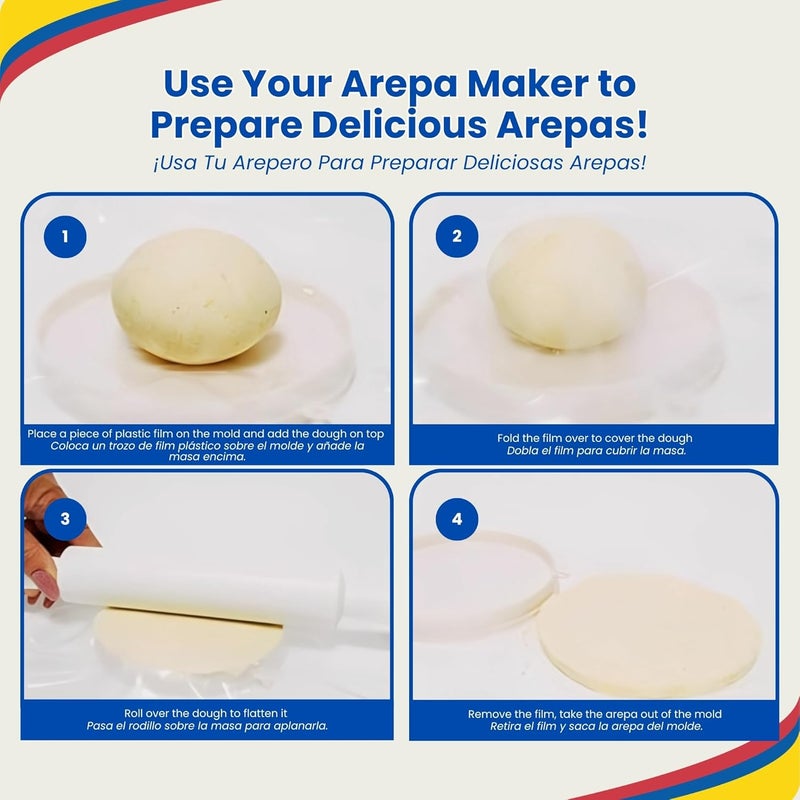 Use Your Arepa Maker to Prepare Delicious Arepas!

¡Usa Tu Arepero Para Preparar Deliciosas Arepas!

1

Place a piece of plastic film on the mold and add the dough on top
Coloca un trozo de film plástico sobre el molde y añade la masa encima.

2

Fold the film over to cover the dough
Dobla el film para cubrir la masa.

3

Roll over the dough to flatten it
Pasa el rodillo sobre la masa para aplanarla.

4

Remove the film, take the arepa out of the mold
Retira el film y saca la arepa del molde.