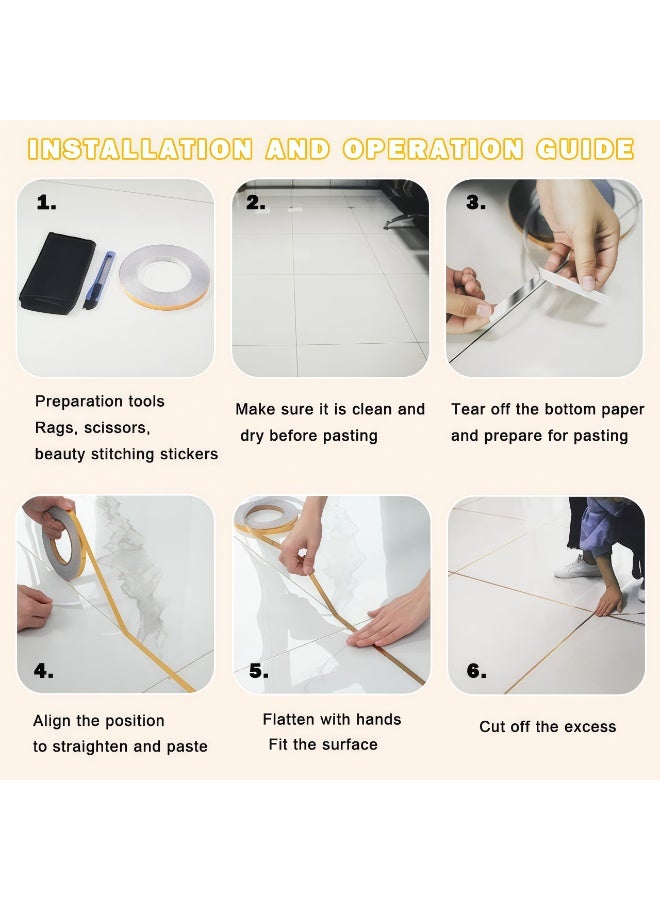 INSTALLATION AND OPERATION GUIDE

1.

Preparation tools
Rags, scissors,
beauty stitching stickers

2.

Make sure it is clean and dry before pasting

3.

Tear off the bottom paper and prepare for pasting

4.

Align the position
to straighten and paste

5.

Flatten with hands
Fit the surface

6.

Cut off the excess