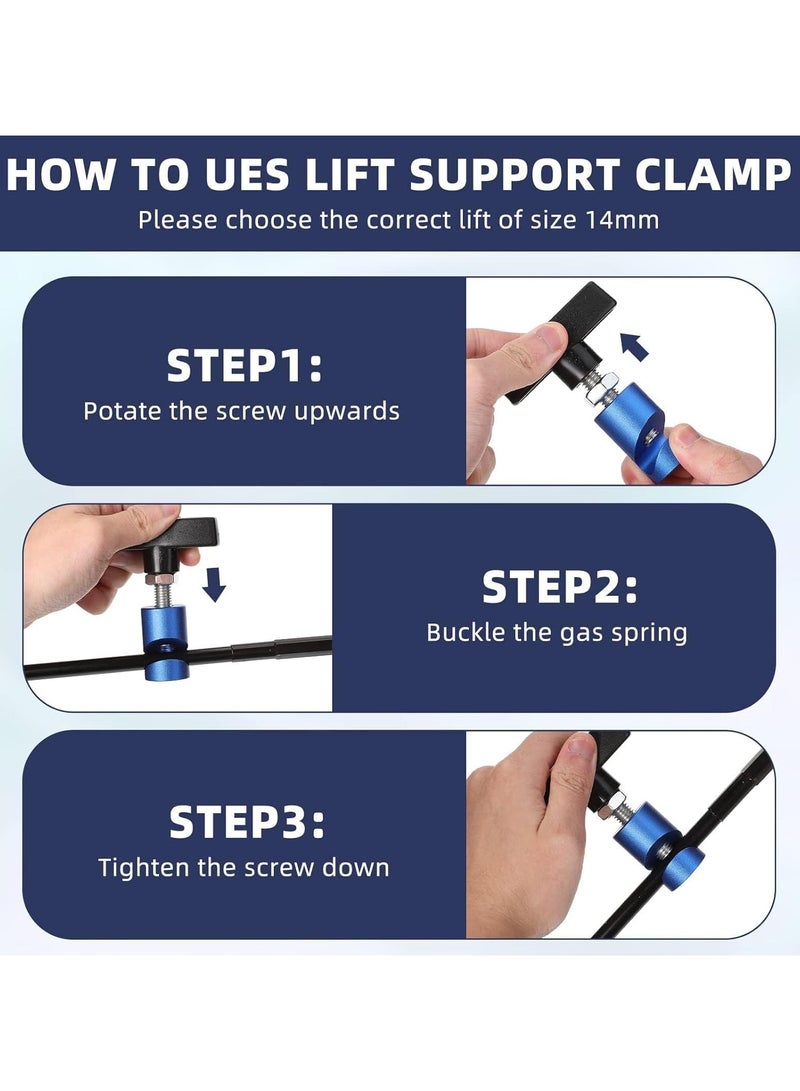 HOW TO UES LIFT SUPPORT CLAMP
Please choose the correct lift of size 14mm

STEP1:
Potate the screw upwards

STEP2:
Buckle the gas spring

STEP3:
Tighten the screw down