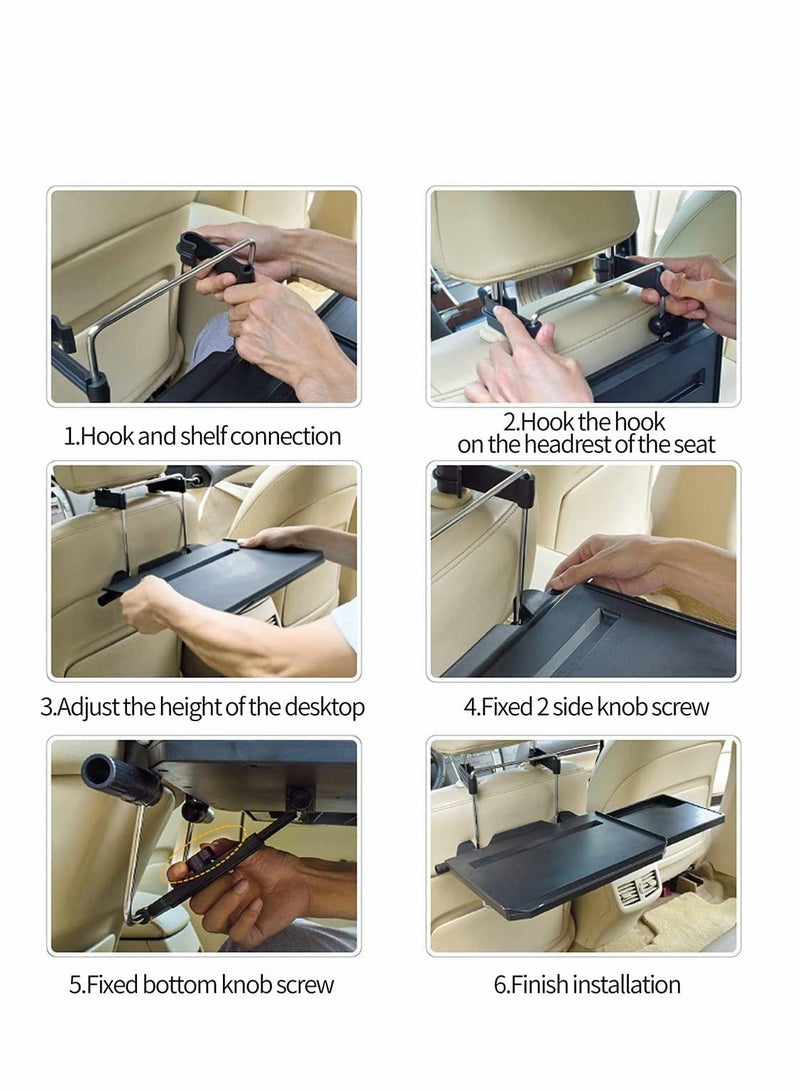 1.Hook and shelf connection

2.Hook the hook on the headrest of the seat

3.Adjust the height of the desktop

4.Fixed 2 side knob screw

5.Fixed bottom knob screw

6.Finish installation