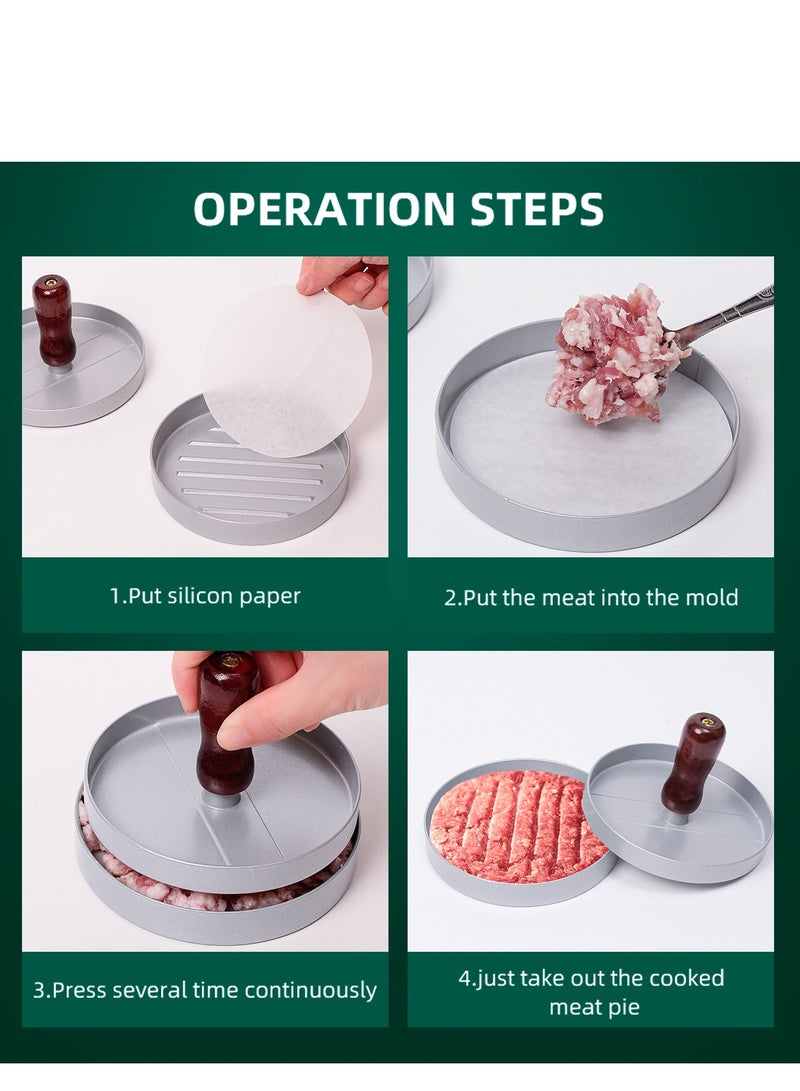 OPERATION STEPS

1.Put silicon paper

2.Put the meat into the mold

3.Press several time continuously

4.just take out the cooked meat pie