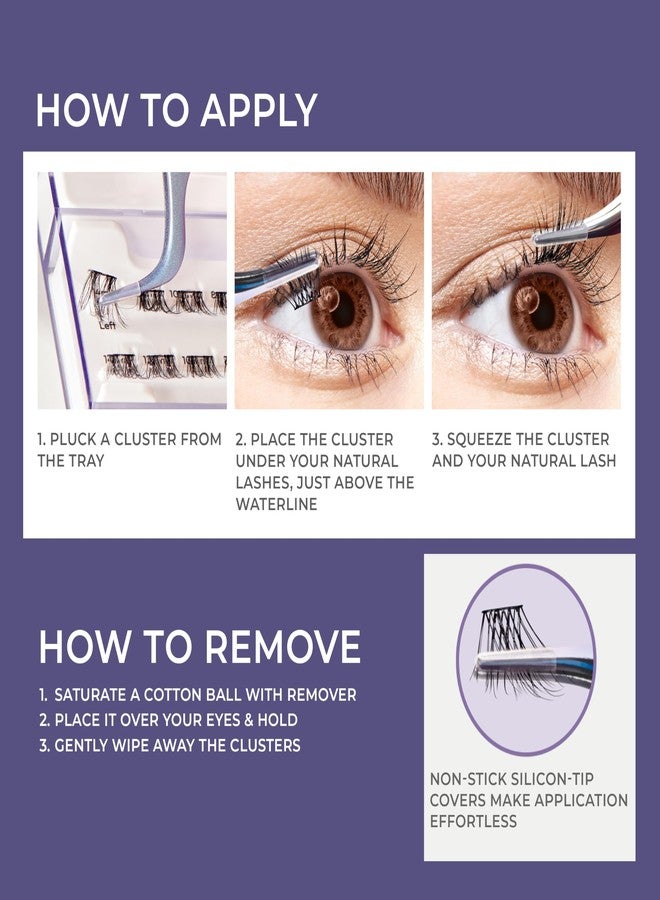 HOW TO APPLY

Left

1. PLUCK A CLUSTER FROM THE TRAY

2. PLACE THE CLUSTER UNDER YOUR NATURAL LASHES, JUST ABOVE THE WATERLINE

3. SQUEEZE THE CLUSTER AND YOUR NATURAL LASH

HOW TO REMOVE

1. SATURATE A COTTON BALL WITH REMOVER
2. PLACE IT OVER YOUR EYES & HOLD
3. GENTLY WIPE AWAY THE CLUSTERS

NON-STICK SILICON-TIP COVERS MAKE APPLICATION EFFORTLESS