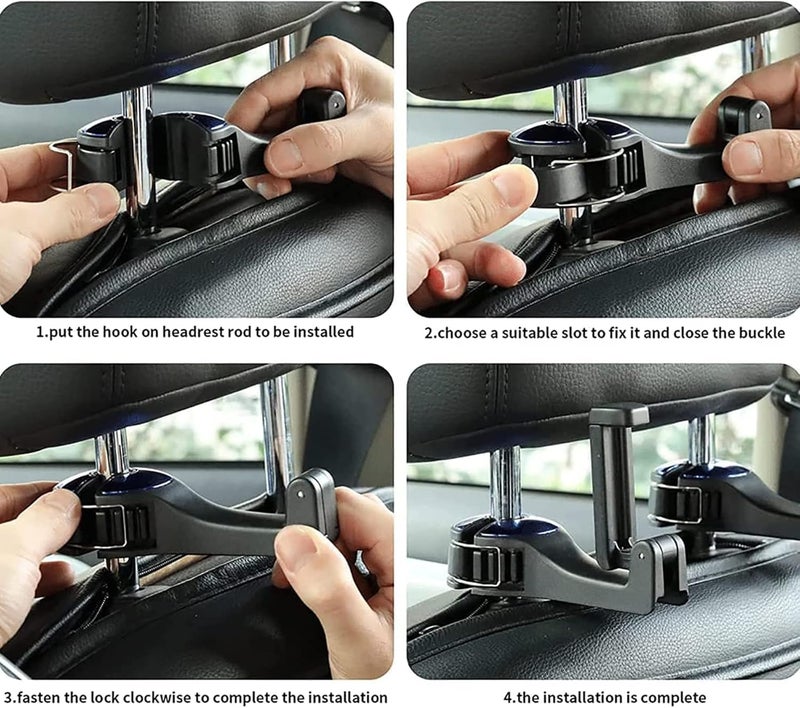 1.put the hook on headrest rod to be installed

2.choose a suitable slot to fix it and close the buckle

3.fasten the lock clockwise to complete the installation

4.the installation is complete