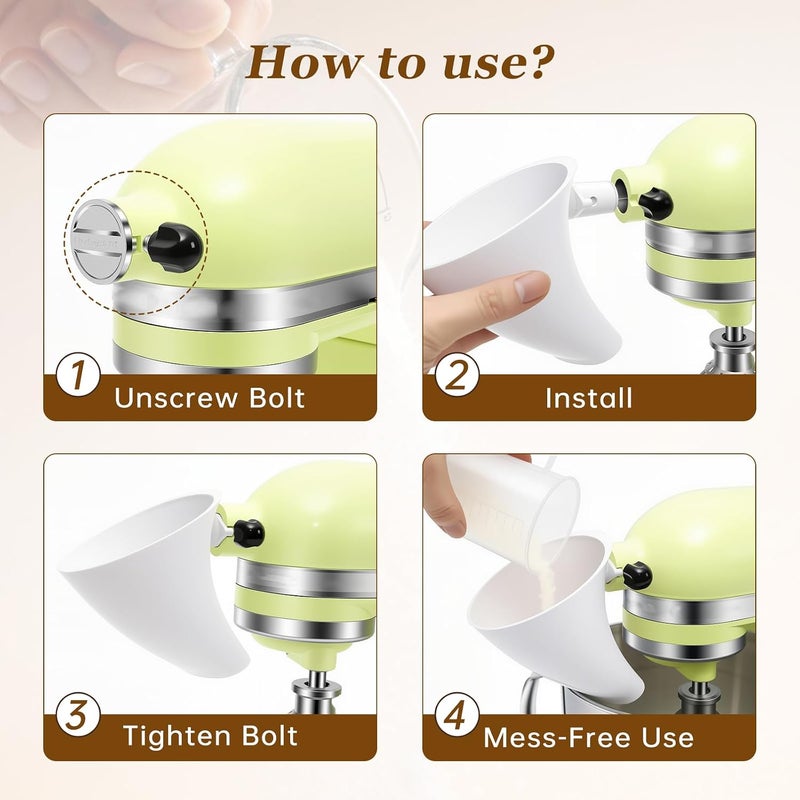 How to use?

1 Unscrew Bolt

2 Install

3 Tighten Bolt

4 Mess-Free Use