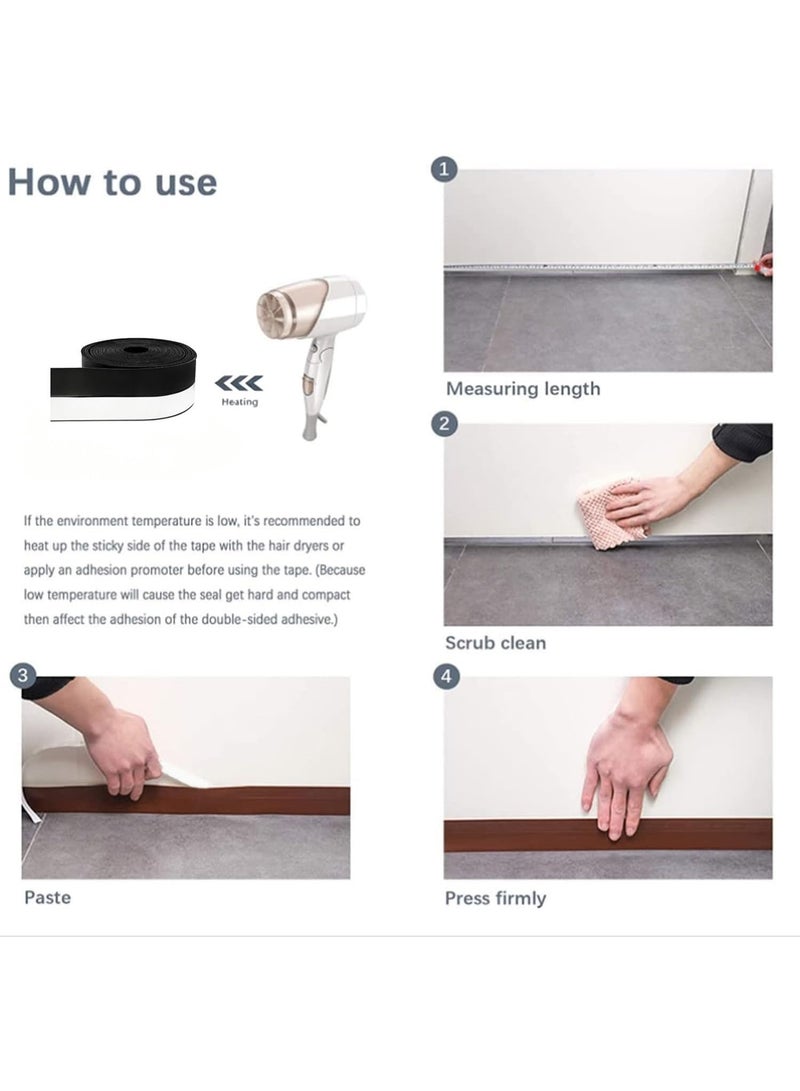 How to use

Heating

If the environment temperature is low, it's recommended to heat up the sticky side of the tape with the hair dryers or apply an adhesion promoter before using the tape. (Because low temperature will cause the seal get hard and compact then affect the adhesion of the double-sided adhesive.)

1

Measuring length

2

Scrub clean

3

Paste

4

Press firmly