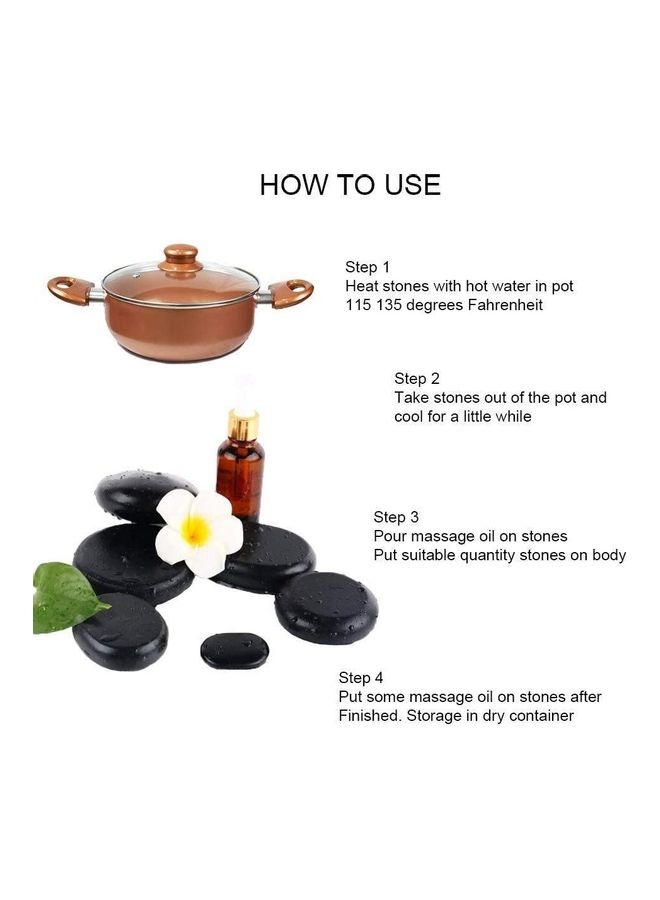 HOW TO USE

Step 1
Heat stones with hot water in pot
115 135 degrees Fahrenheit

Step 2
Take stones out of the pot and cool for a little while

Step 3
Pour massage oil on stones
Put suitable quantity stones on body

Step 4
Put some massage oil on stones after Finished. Storage in dry container