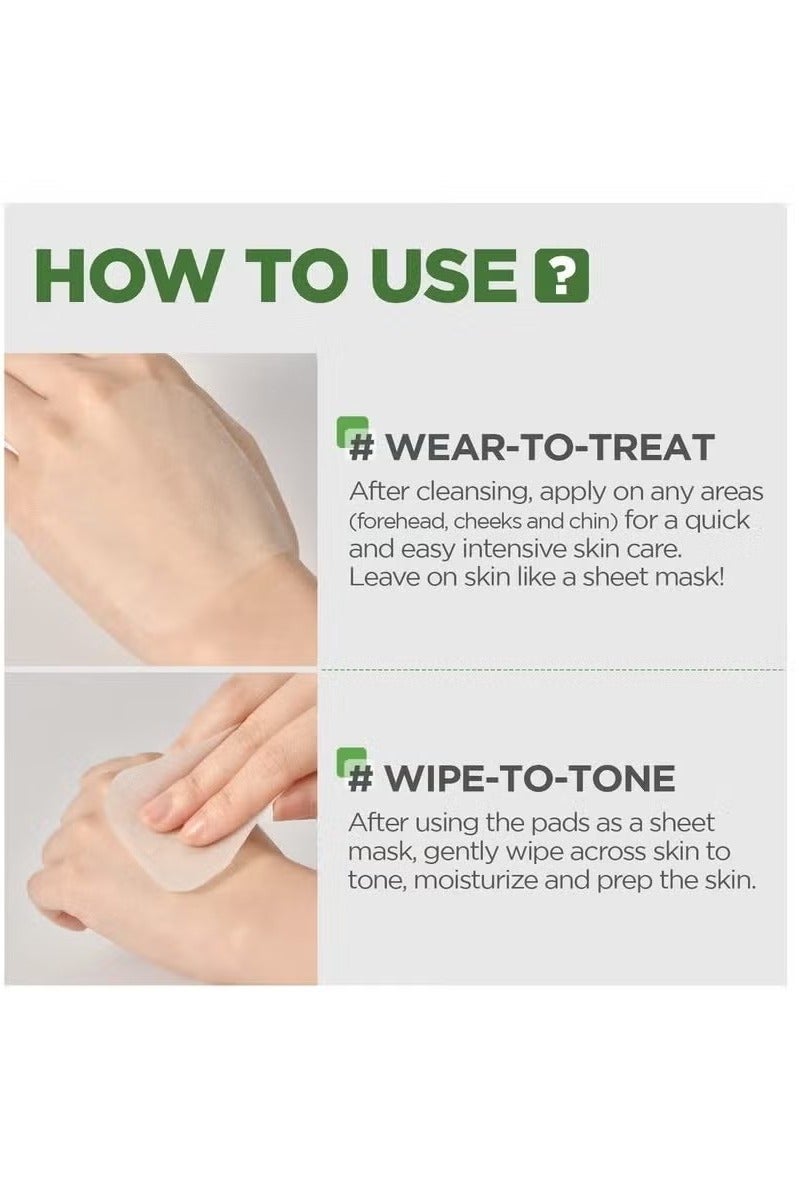 HOW TO USE ?

# WEAR-TO-TREAT

After cleansing, apply on any areas (forehead, cheeks and chin) for a quick and easy intensive skin care. Leave on skin like a sheet mask!

# WIPE-TO-TONE

After using the pads as a sheet mask, gently wipe across skin to tone, moisturize and prep the skin.