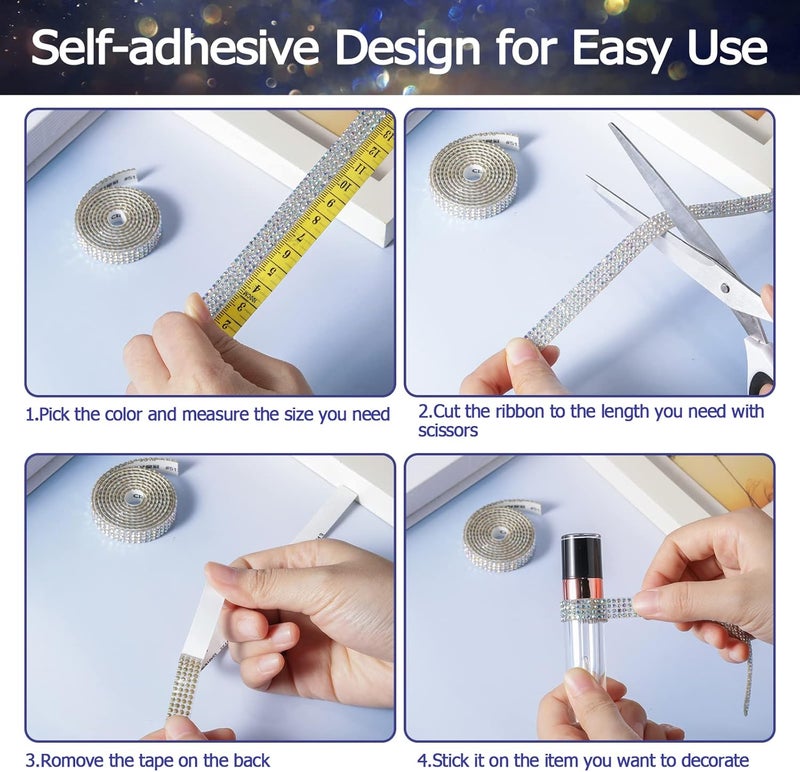 Self-adhesive Design for Easy Use

2 3 4 5 6 7 8 9 10 11 12 13

1.Pick the color and measure the size you need

2.Cut the ribbon to the length you need with scissors

3.Romove the tape on the back

4.Stick it on the item you want to decorate