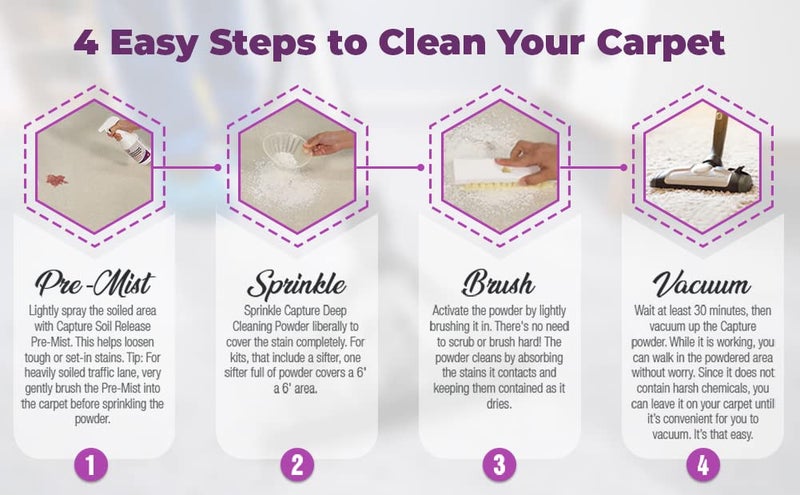 4 Easy Steps to Clean Your Carpet

Pre-Mist
Lightly spray the soiled area with Capture Soil Release Pre-Mist. This helps loosen tough or set-in stains. Tip: For heavily soiled traffic lane, very gently brush the Pre-Mist into the carpet before sprinkling the powder.

1

Sprinkle
Sprinkle Capture Deep Cleaning Powder liberally to cover the stain completely. For kits, that include a sifter, one sifter full of powder covers a 6' a 6' area.

2

Brush
Activate the powder by lightly brushing it in. There's no need to scrub or brush hard! The powder cleans by absorbing the stains it contacts and keeping them contained as it dries.

3

Vacuum
Wait at least 30 minutes, then vacuum up the Capture powder. While it is working, you can walk in the powdered area without worry. Since it does not contain harsh chemicals, you can leave it on your carpet until it's convenient for you to vacuum. It's that easy.

4