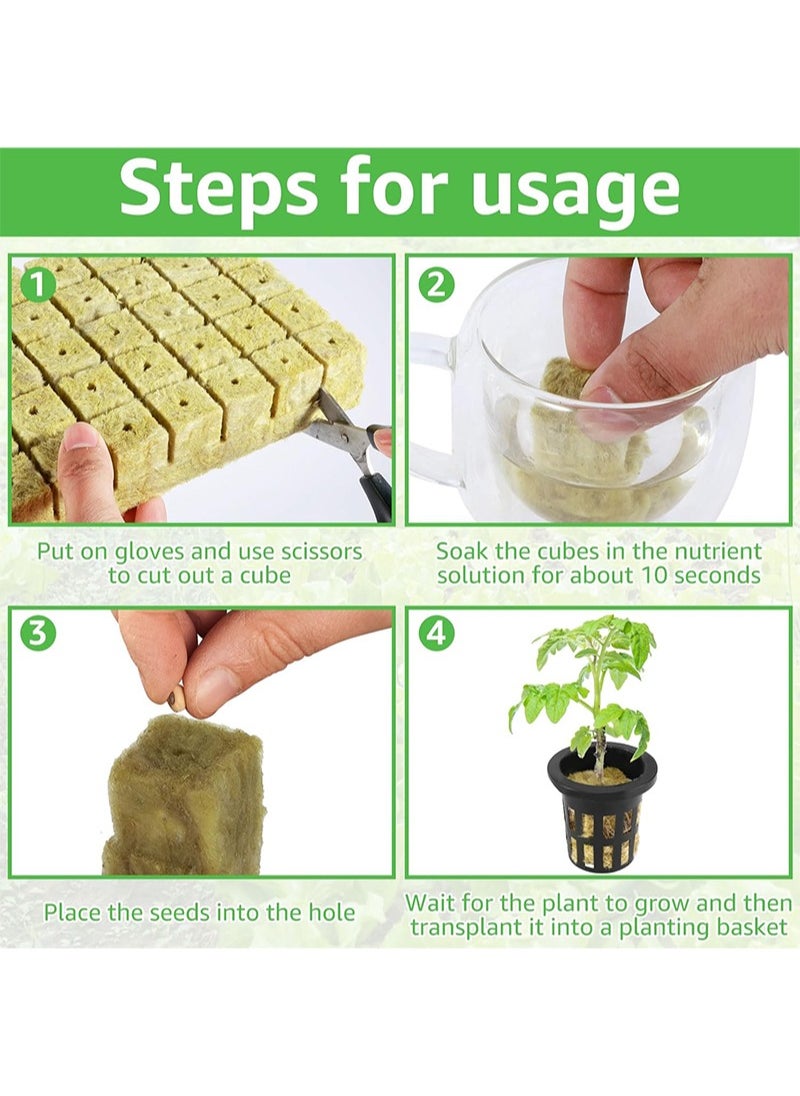 Steps for usage

1

Put on gloves and use scissors to cut out a cube

2

Soak the cubes in the nutrient solution for about 10 seconds

3

Place the seeds into the hole

4

Wait for the plant to grow and then transplant it into a planting basket