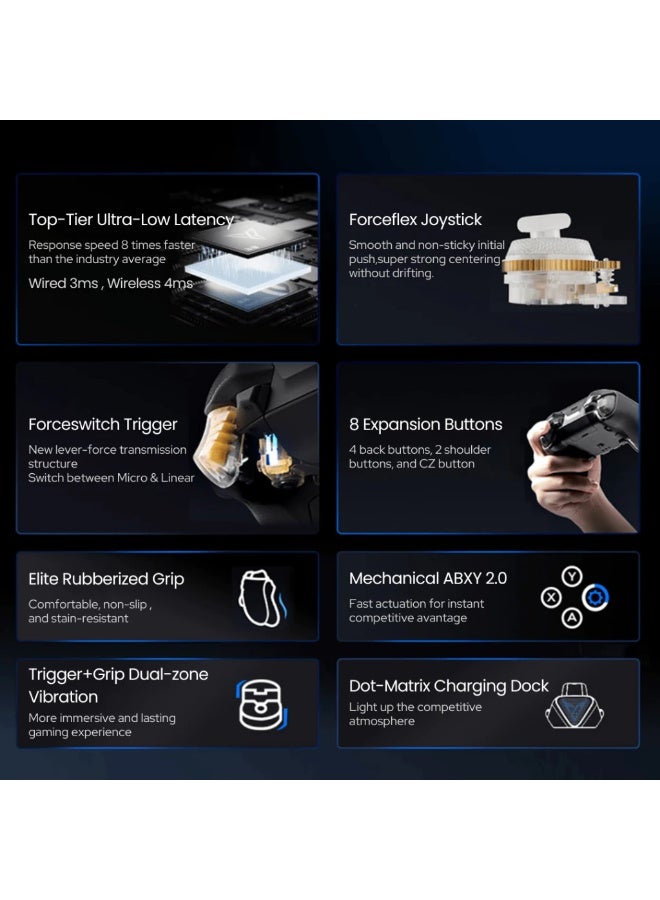 Top-Tier Ultra-Low Latency

Response speed 8 times faster than the industry average

Wired 3ms , Wireless 4ms

Forceflex Joystick

Smooth and non-sticky initial push,super strong centering without drifting.

Forceswitch Trigger

New lever-force transmission structure
Switch between Micro & Linear

8 Expansion Buttons

4 back buttons, 2 shoulder buttons, and CZ button

Elite Rubberized Grip

Comfortable, non-slip , and stain-resistant

Mechanical ABXY 2.0

Fast actuation for instant competitive avantage

Y
X
A

Trigger+Grip Dual-zone Vibration

More immersive and lasting gaming experience

Dot-Matrix Charging Dock

Light up the competitive atmosphere