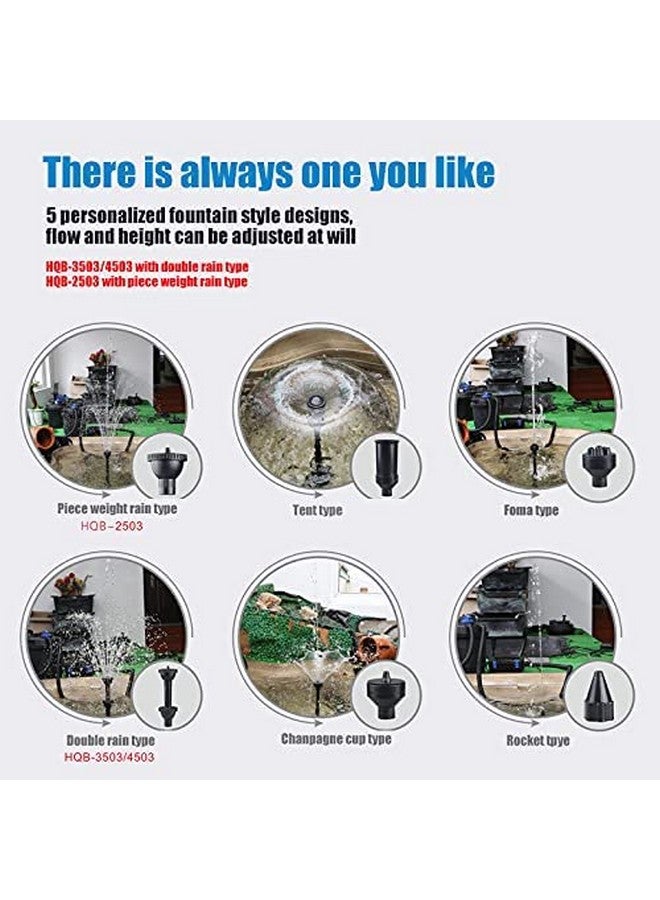 There is always one you like

5 personalized fountain style designs, flow and height can be adjusted at will

HQB-3503/4503 with double rain type
HQB-2503 with piece weight rain type

Piece weight rain type
HQB-2503

Tent type

Foma type

Double rain type
HQB-3503/4503

Chanpagne cup type

Rocket tpye