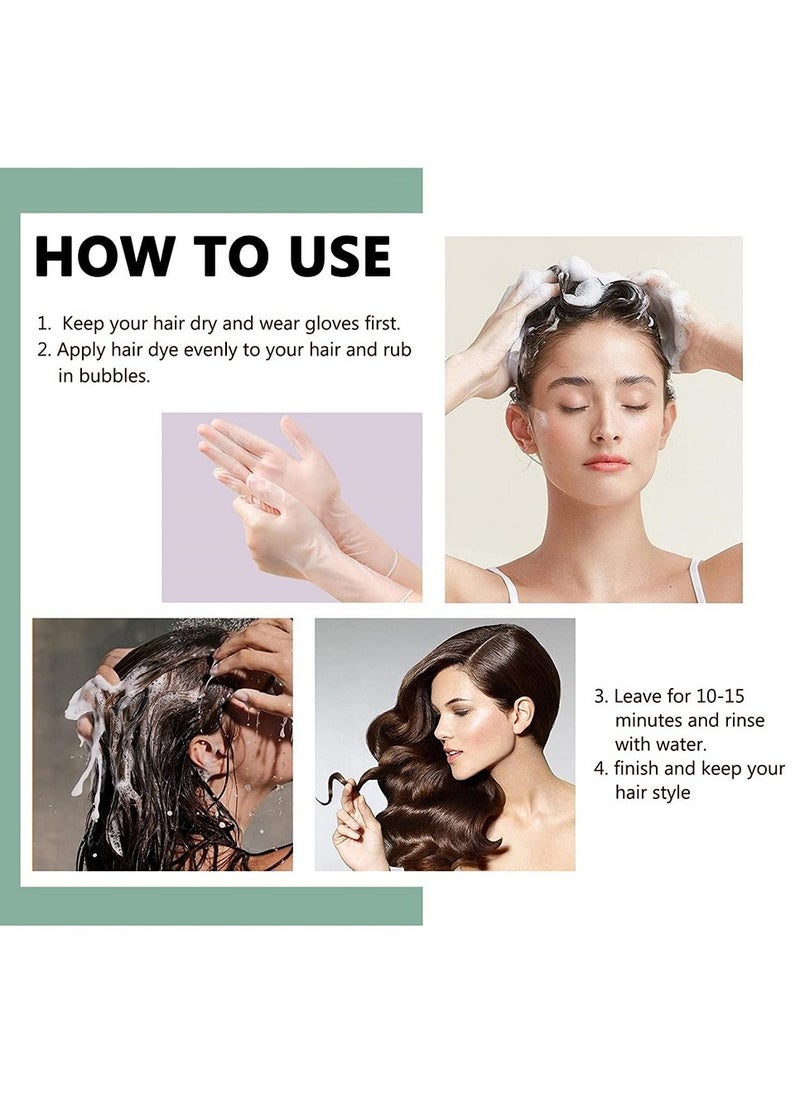 HOW TO USE

1. Keep your hair dry and wear gloves first.
2. Apply hair dye evenly to your hair and rub in bubbles.

3. Leave for 10-15 minutes and rinse with water.
4. finish and keep your hair style