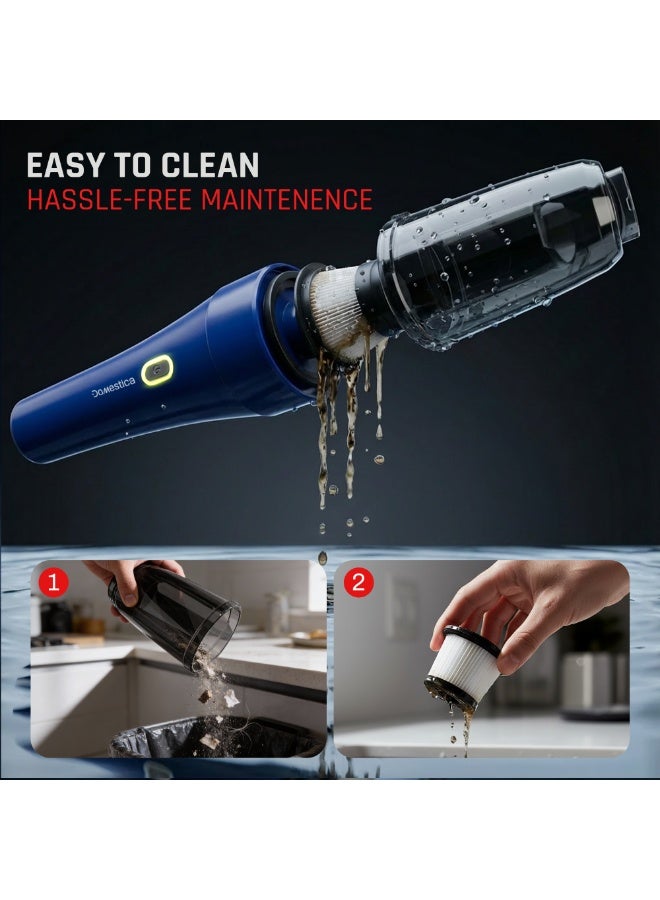 EASY TO CLEAN
HASSLE-FREE MAINTENENCE

Domestica

1

2