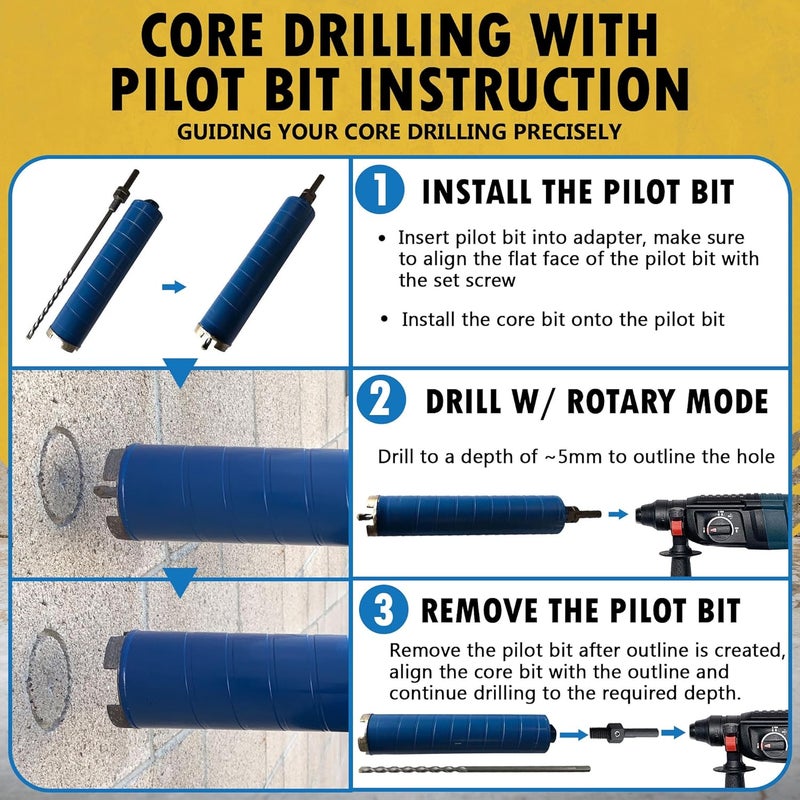 CORE DRILLING WITH PILOT BIT INSTRUCTION

GUIDING YOUR CORE DRILLING PRECISELY

1 INSTALL THE PILOT BIT

• Insert pilot bit into adapter, make sure to align the flat face of the pilot bit with the set screw

• Install the core bit onto the pilot bit

2 DRILL W/ ROTARY MODE

Drill to a depth of ~5mm to outline the hole

3 REMOVE THE PILOT BIT

Remove the pilot bit after outline is created, align the core bit with the outline and continue drilling to the required depth.