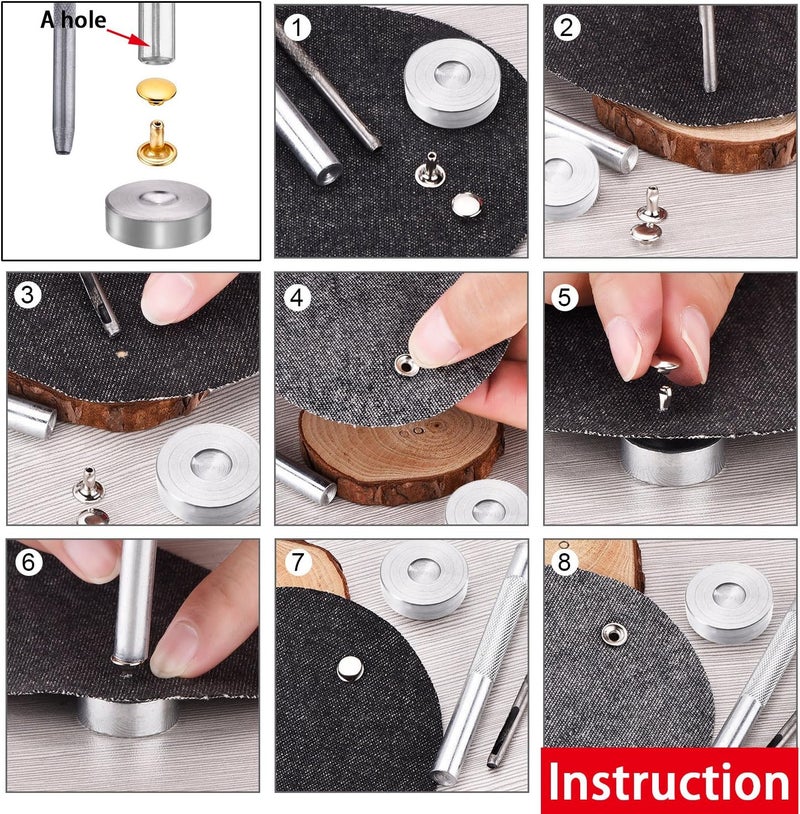 A hole

1

2

3

4

5

6

7

8

Instruction