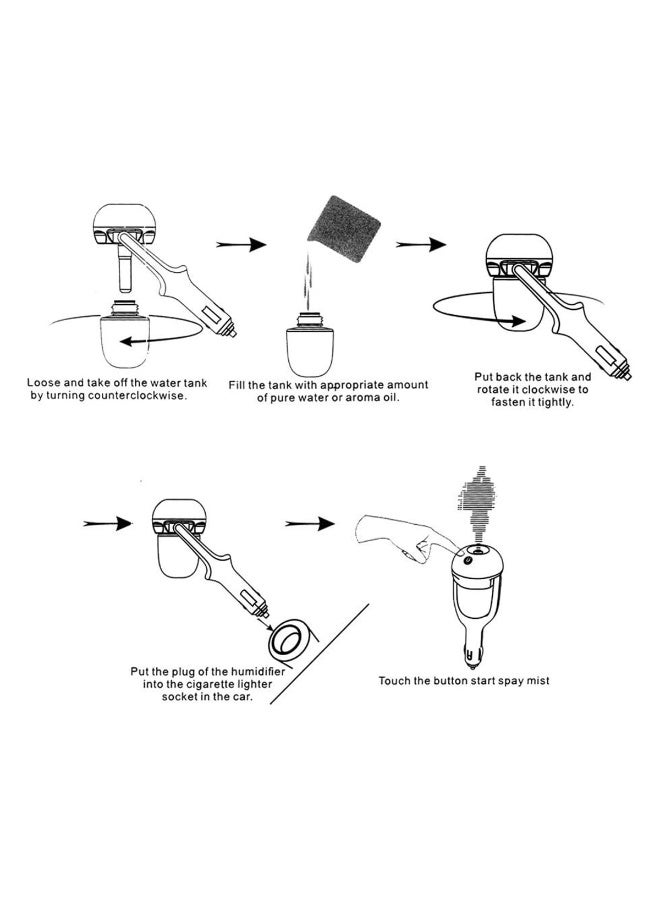 Loose and take off the water tank by turning counterclockwise.

Fill the tank with appropriate amount of pure water or aroma oil.

Put back the tank and rotate it clockwise to fasten it tightly.

Put the plug of the humidifier into the cigarette lighter socket in the car.

Touch the button start spay mist