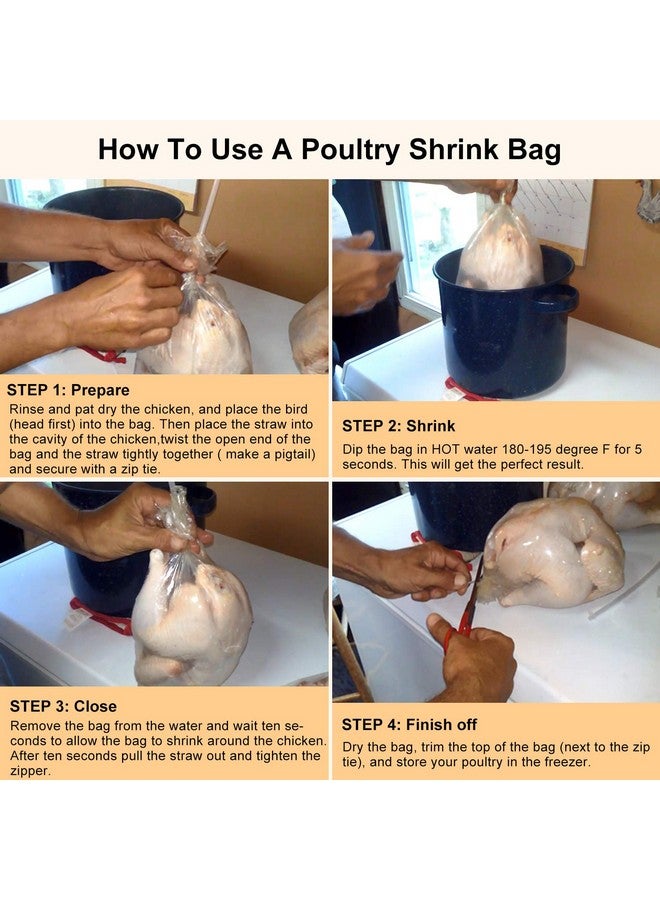 How To Use A Poultry Shrink Bag

STEP 1: Prepare
Rinse and pat dry the chicken, and place the bird (head first) into the bag. Then place the straw into the cavity of the chicken,twist the open end of the bag and the straw tightly together ( make a pigtail) and secure with a zip tie.

STEP 2: Shrink
Dip the bag in HOT water 180-195 degree F for 5 seconds. This will get the perfect result.

STEP 3: Close
Remove the bag from the water and wait ten seconds to allow the bag to shrink around the chicken. After ten seconds pull the straw out and tighten the zipper.

STEP 4: Finish off
Dry the bag, trim the top of the bag (next to the zip tie), and store your poultry in the freezer.