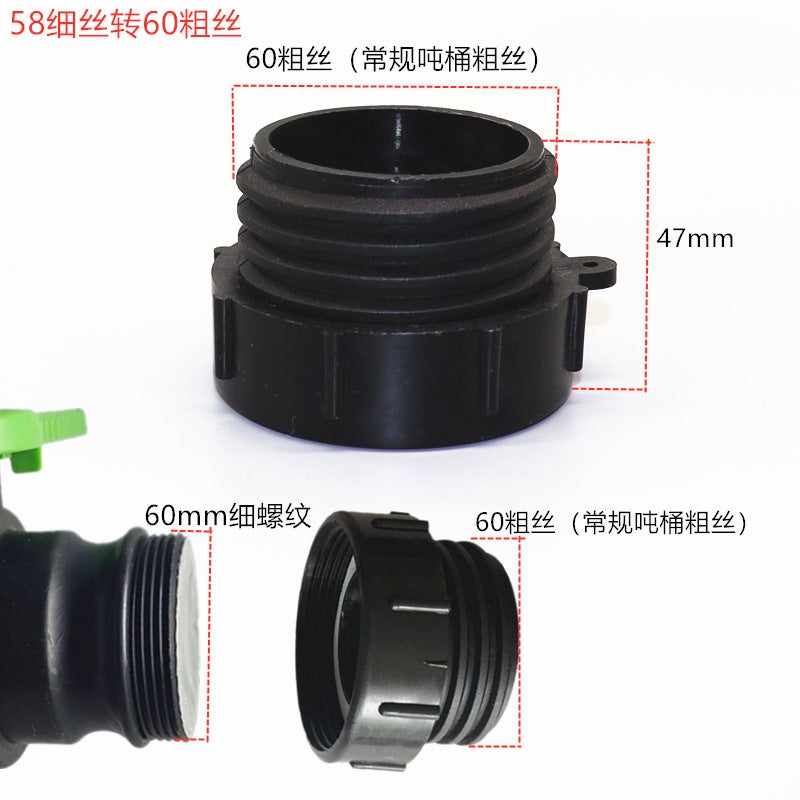 58细丝转60粗丝

60粗丝（常规吨桶粗丝）

47mm

60mm细螺纹

60粗丝（常规吨桶粗丝）