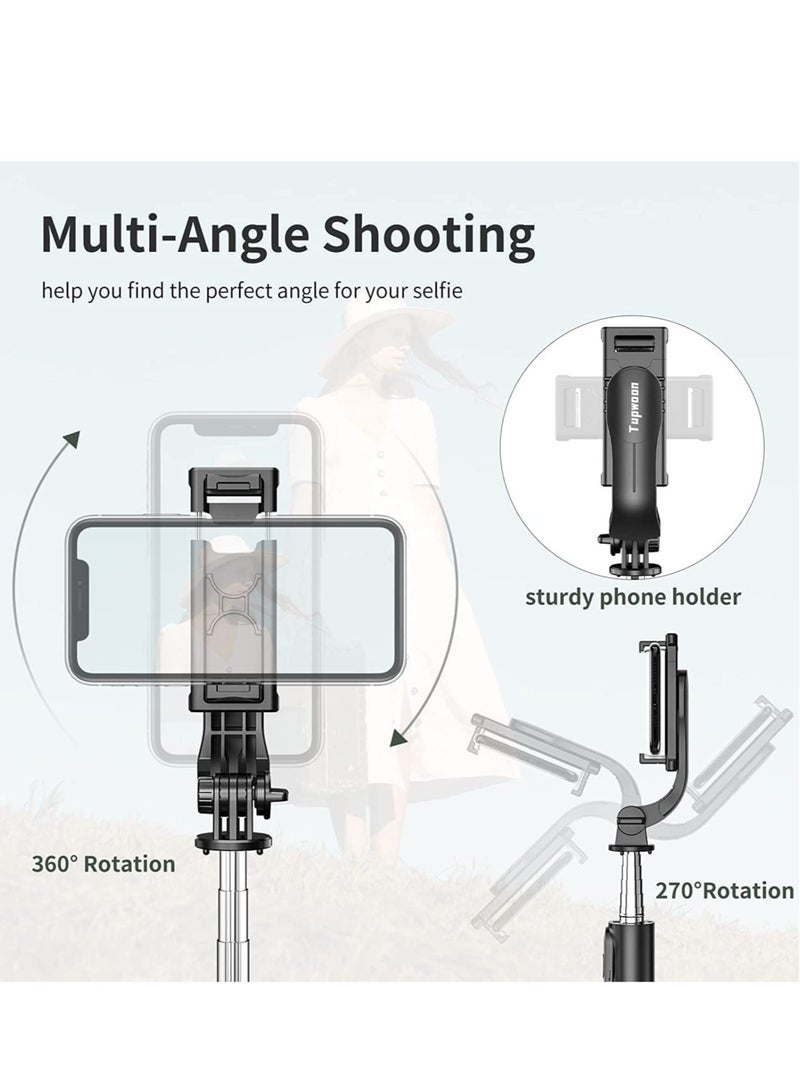 Multi-Angle Shooting

help you find the perfect angle for your selfie

Tupwoon

sturdy phone holder

360° Rotation

270°Rotation