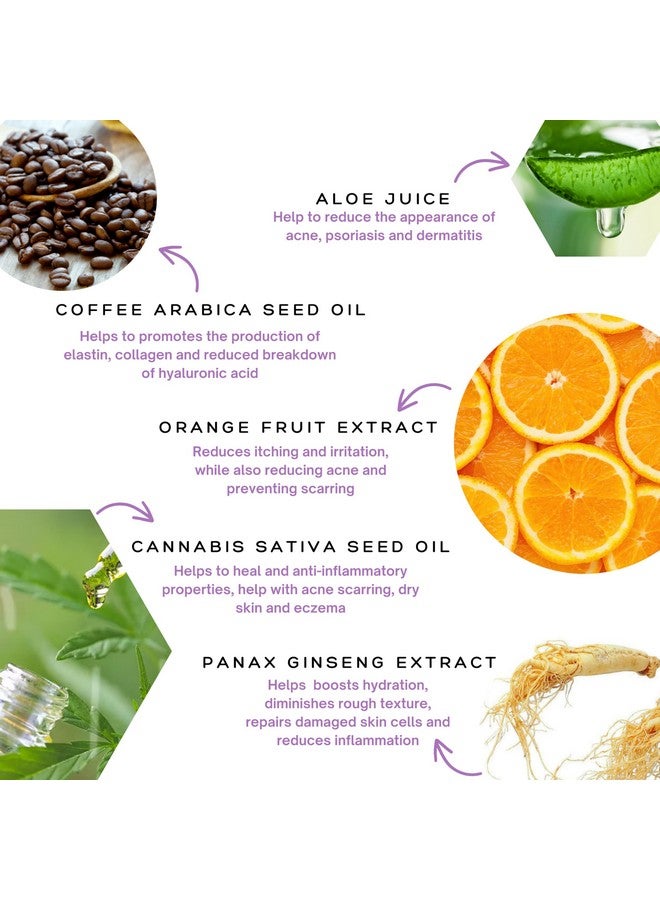 ALOE JUICE
Help to reduce the appearance of acne, psoriasis and dermatitis

COFFEE ARABICA SEED OIL
Helps to promotes the production of elastin, collagen and reduced breakdown of hyaluronic acid

ORANGE FRUIT EXTRACT
Reduces itching and irritation, while also reducing acne and preventing scarring

CANNABIS SATIVA SEED OIL
Helps to heal and anti-inflammatory properties, help with acne scarring, dry skin and eczema

PANAX GINSENG EXTRACT
Helps boosts hydration, diminishes rough texture, repairs damaged skin cells and reduces inflammation