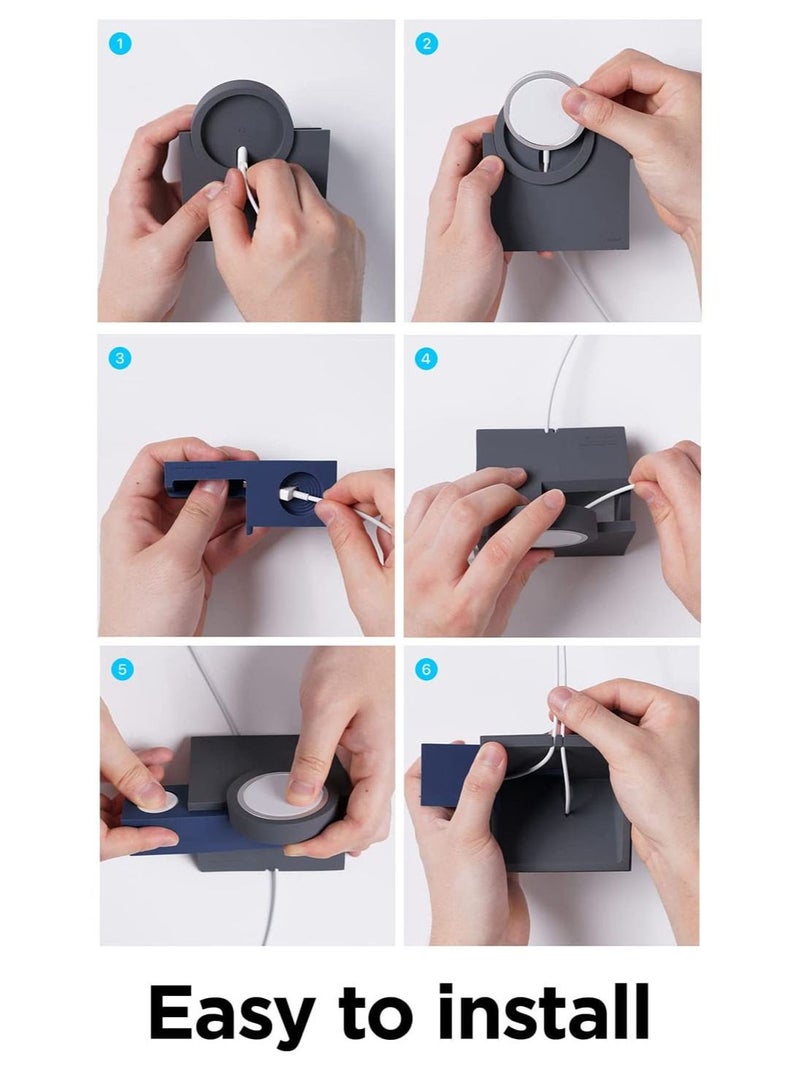 1

2

3

4

5

6

Easy to install